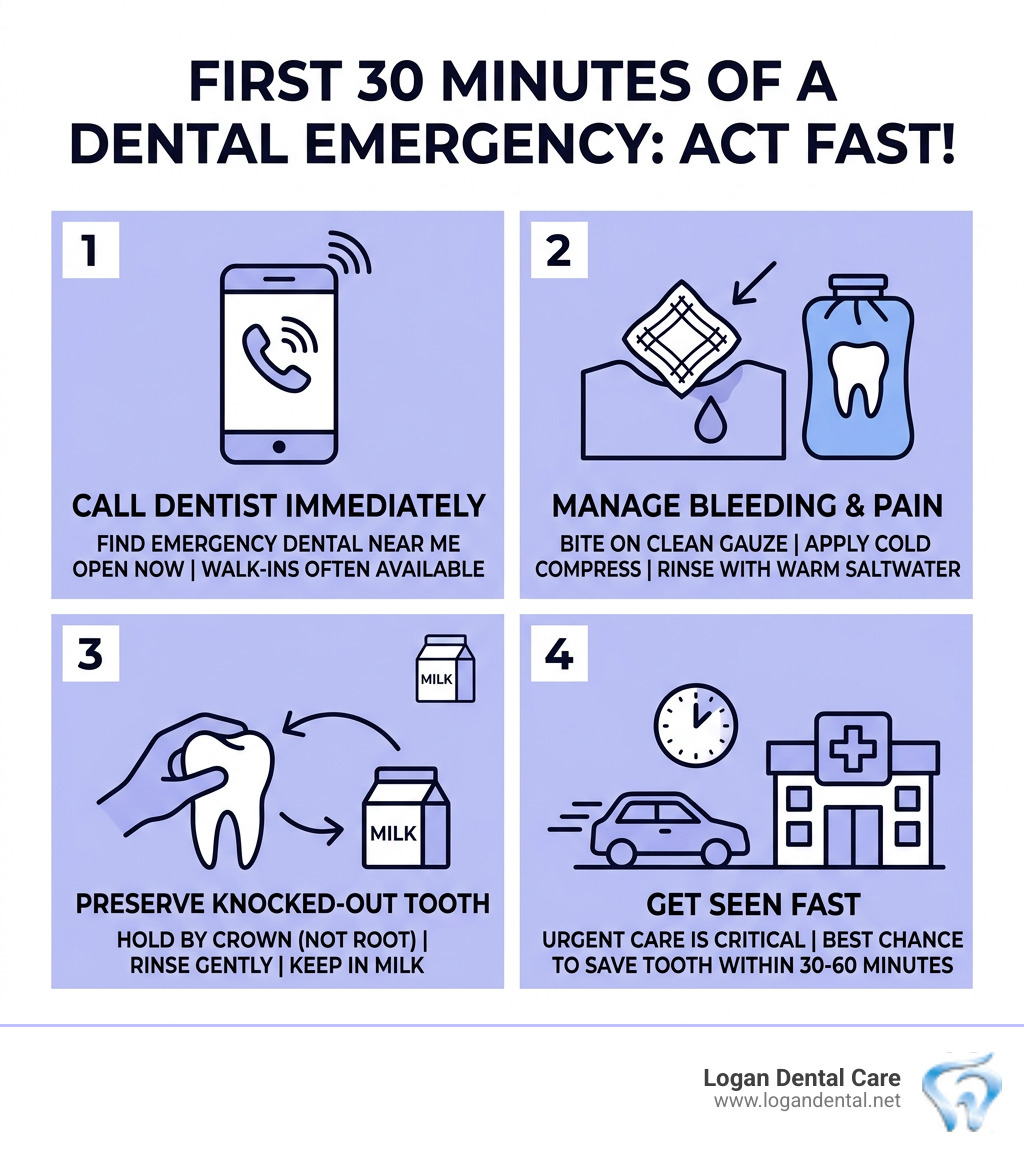 FIRST 30 MINUTES OF A DENTAL EMERGENCY: ACT FAST!

1

CALL DENTIST IMMEDIATELY

FIND EMERGENCY DENTAL NEAR ME OPEN NOW | WALK-INS OFTEN AVAILABLE

2

MANAGE BLEEDING & PAIN

BITE ON CLEAN GAUZE | APPLY COLD COMPRESS | RINSE WITH WARM SALTWATER

3

MILK

MILK

PRESERVE KNOCKED-OUT TOOTH

HOLD BY CROWN (NOT ROOT) | RINSE GENTLY | KEEP IN MILK

4

GET SEEN FAST

URGENT CARE IS CRITICAL | BEST CHANCE TO SAVE TOOTH WITHIN 30-60 MINUTES

Logan Dental Care
www.logandental.net