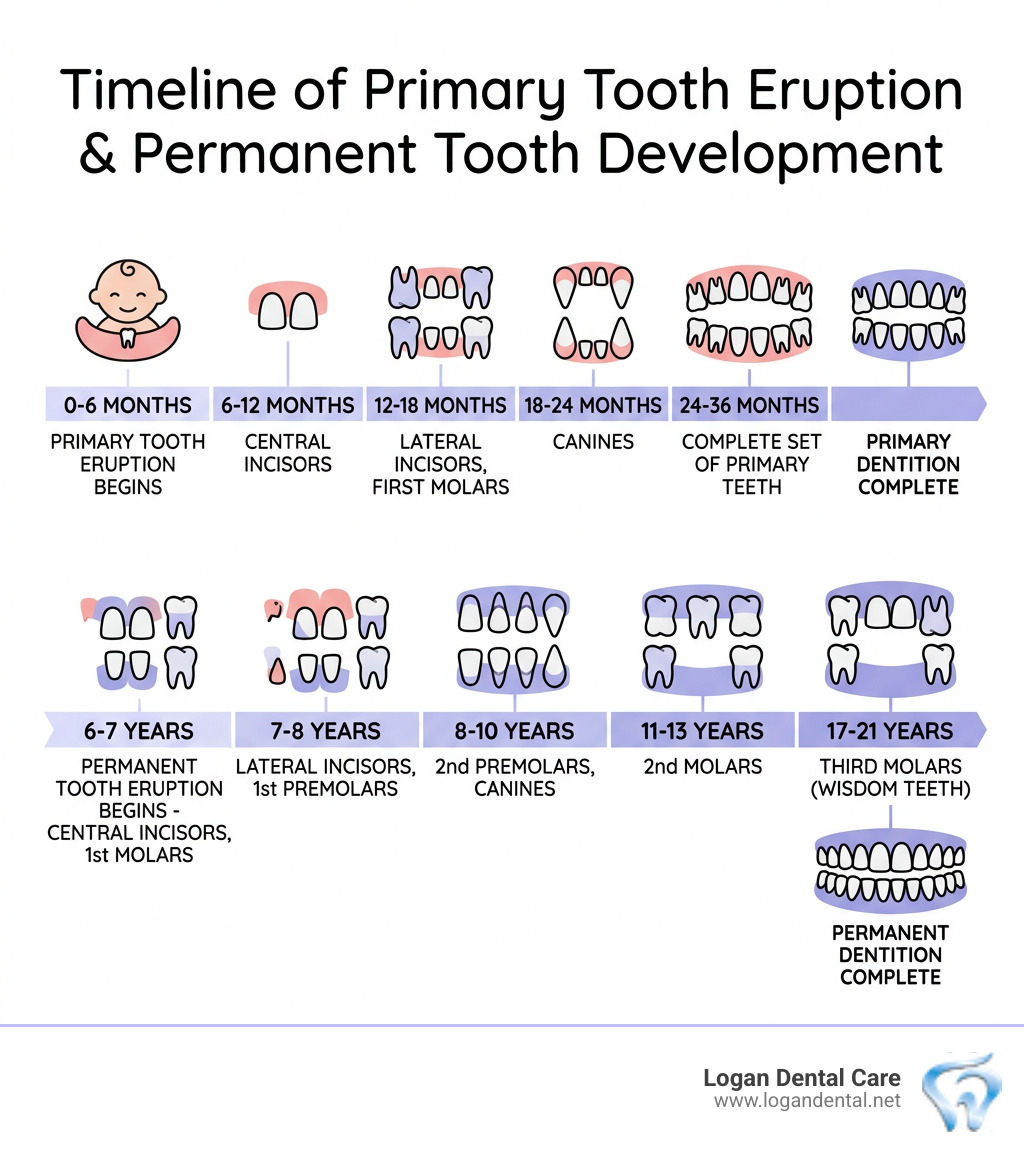 Timeline of Primary Tooth Eruption & Permanent Tooth Development

0-6 MONTHS
PRIMARY TOOTH ERUPTION BEGINS

6-12 MONTHS
CENTRAL INCISORS

12-18 MONTHS
LATERAL INCISORS, FIRST MOLARS

18-24 MONTHS
CANINES

24-36 MONTHS
COMPLETE SET OF PRIMARY TEETH

PRIMARY DENTITION COMPLETE

6-7 YEARS
PERMANENT TOOTH ERUPTION BEGINS - CENTRAL INCISORS, 1st MOLARS

7-8 YEARS
LATERAL INCISORS, 1st PREMOLARS

8-10 YEARS
2nd PREMOLARS, CANINES

11-13 YEARS
2nd MOLARS

17-21 YEARS
THIRD MOLARS (WISDOM TEETH)

PERMANENT DENTITION COMPLETE

Logan Dental Care
www.logandental.net