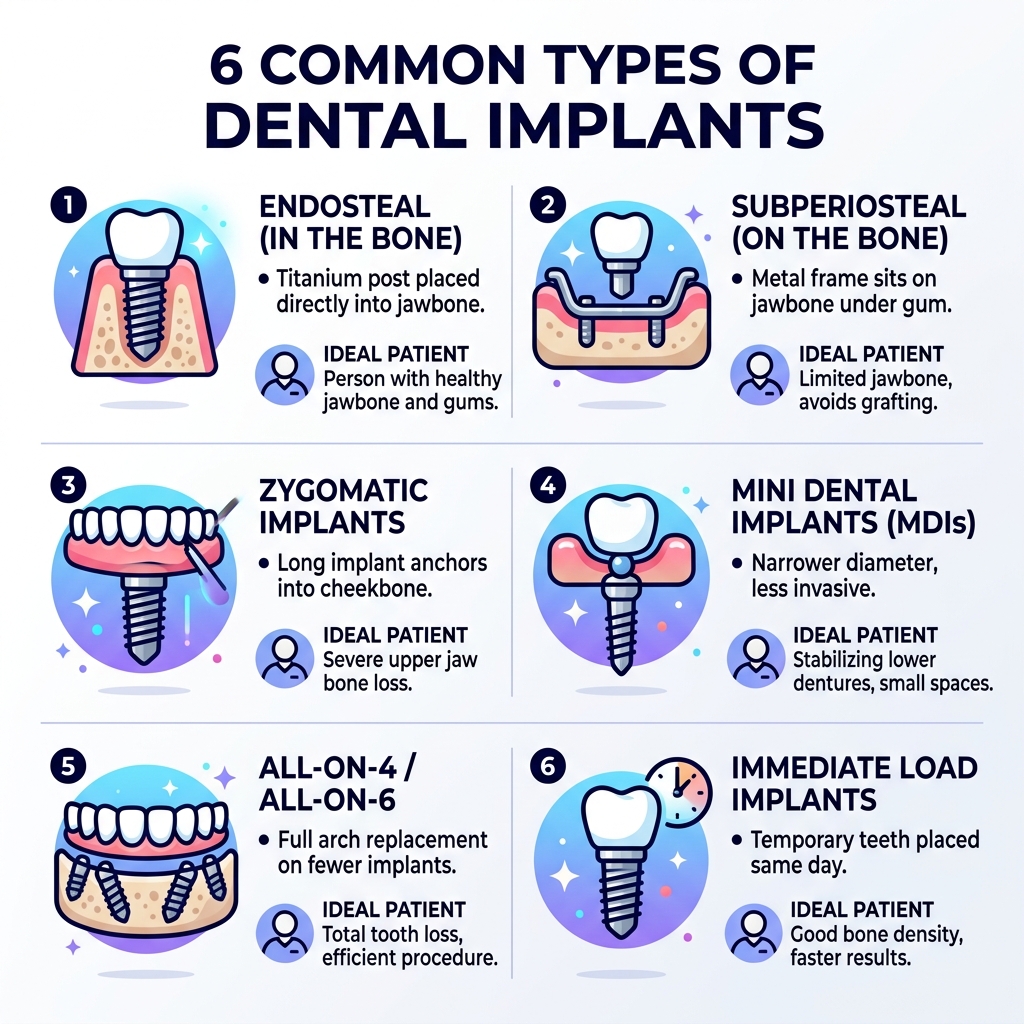 6 COMMON TYPES OF DENTAL IMPLANTS

1

ENDOSTEAL (IN THE BONE)

• Titanium post placed directly into jawbone.

IDEAL PATIENT
Person with healthy jawbone and gums.

2

SUBPERIOSTEAL (ON THE BONE)

• Metal frame sits on jawbone under gum.

IDEAL PATIENT
Limited jawbone, avoids grafting.

3

ZYGOMATIC IMPLANTS

• Long implant anchors into cheekbone.

IDEAL PATIENT
Severe upper jaw bone loss.

4

MINI DENTAL IMPLANTS (MDIs)

• Narrower diameter, less invasive.

IDEAL PATIENT
Stabilizing lower dentures, small spaces.

5

ALL-ON-4 / ALL-ON-6

• Full arch replacement on fewer implants.

IDEAL PATIENT
Total tooth loss, efficient procedure.

6

IMMEDIATE LOAD IMPLANTS

• Temporary teeth placed same day.

IDEAL PATIENT
Good bone density, faster results.