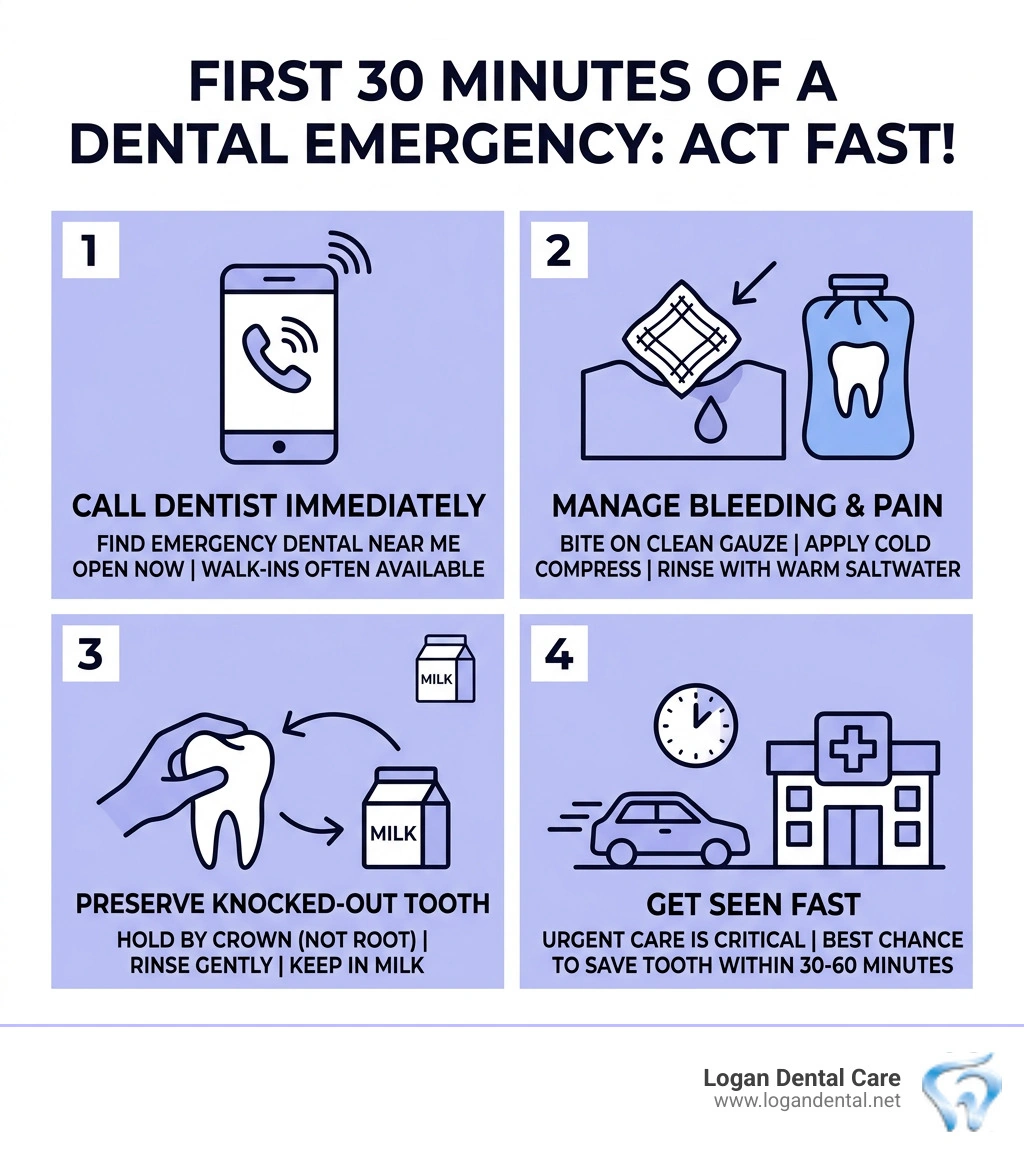 FIRST 30 MINUTES OF A DENTAL EMERGENCY: ACT FAST!

1

CALL DENTIST IMMEDIATELY

FIND EMERGENCY DENTAL NEAR ME OPEN NOW | WALK-INS OFTEN AVAILABLE

2

MANAGE BLEEDING & PAIN

BITE ON CLEAN GAUZE | APPLY COLD COMPRESS | RINSE WITH WARM SALTWATER

3

MILK

MILK

PRESERVE KNOCKED-OUT TOOTH

HOLD BY CROWN (NOT ROOT) | RINSE GENTLY | KEEP IN MILK

4

GET SEEN FAST

URGENT CARE IS CRITICAL | BEST CHANCE TO SAVE TOOTH WITHIN 30-60 MINUTES

Logan Dental Care
www.logandental.net