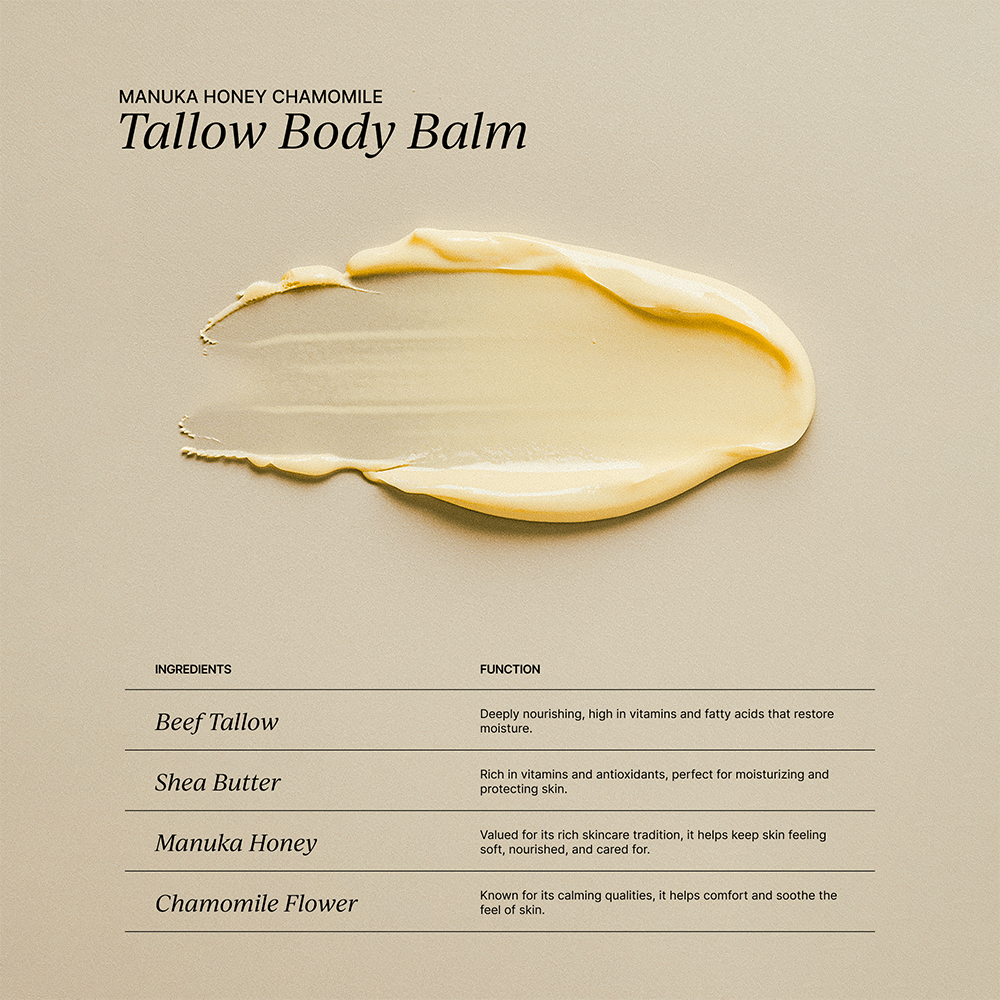 MANUKA HONEY CHAMOMILE
Tallow Body Balm

| INGREDIENTS | FUNCTION |
|---|---|
| Beef Tallow | Deeply nourishing, high in vitamins and fatty acids that restore moisture. |
| Shea Butter | Rich in vitamins and antioxidants, perfect for moisturizing and protecting skin. |
| Manuka Honey | Valued for its rich skincare tradition, it helps keep skin feeling soft, nourished, and cared for. |
| Chamomile Flower | Known for its calming qualities, it helps comfort and soothe the feel of skin. |