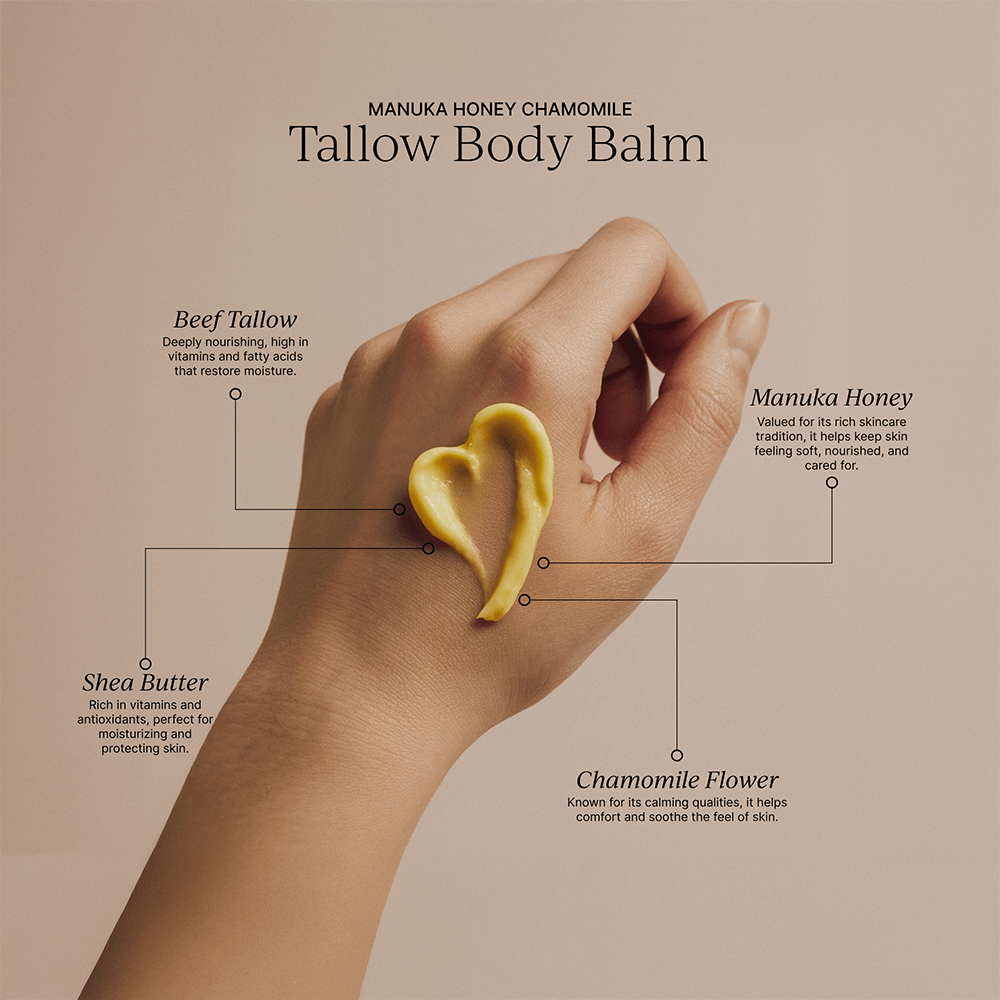 MANUKA HONEY CHAMOMILE
Tallow Body Balm

Beef Tallow
Deeply nourishing, high in vitamins and fatty acids that restore moisture.

Manuka Honey
Valued for its rich skincare tradition, it helps keep skin feeling soft, nourished, and cared for.

Shea Butter
Rich in vitamins and antioxidants, perfect for moisturizing and protecting skin.

Chamomile Flower
Known for its calming qualities, it helps comfort and soothe the feel of skin.