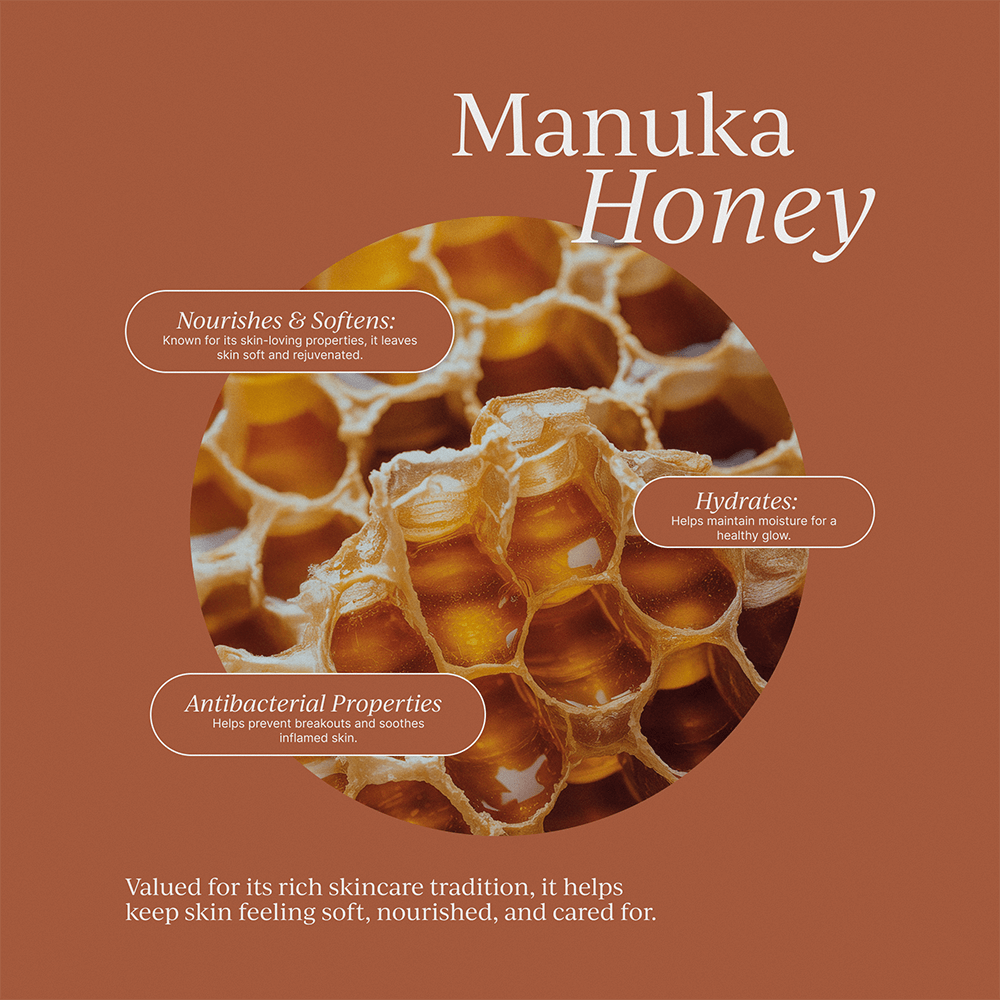 Manuka
Honey

Nourishes & Softens:
Known for its skin-loving properties, it leaves skin soft and rejuvenated.

Hydrates:
Helps maintain moisture for a healthy glow.

Antibacterial Properties
Helps prevent breakouts and soothes inflamed skin.

Valued for its rich skincare tradition, it helps keep skin feeling soft, nourished, and cared for.