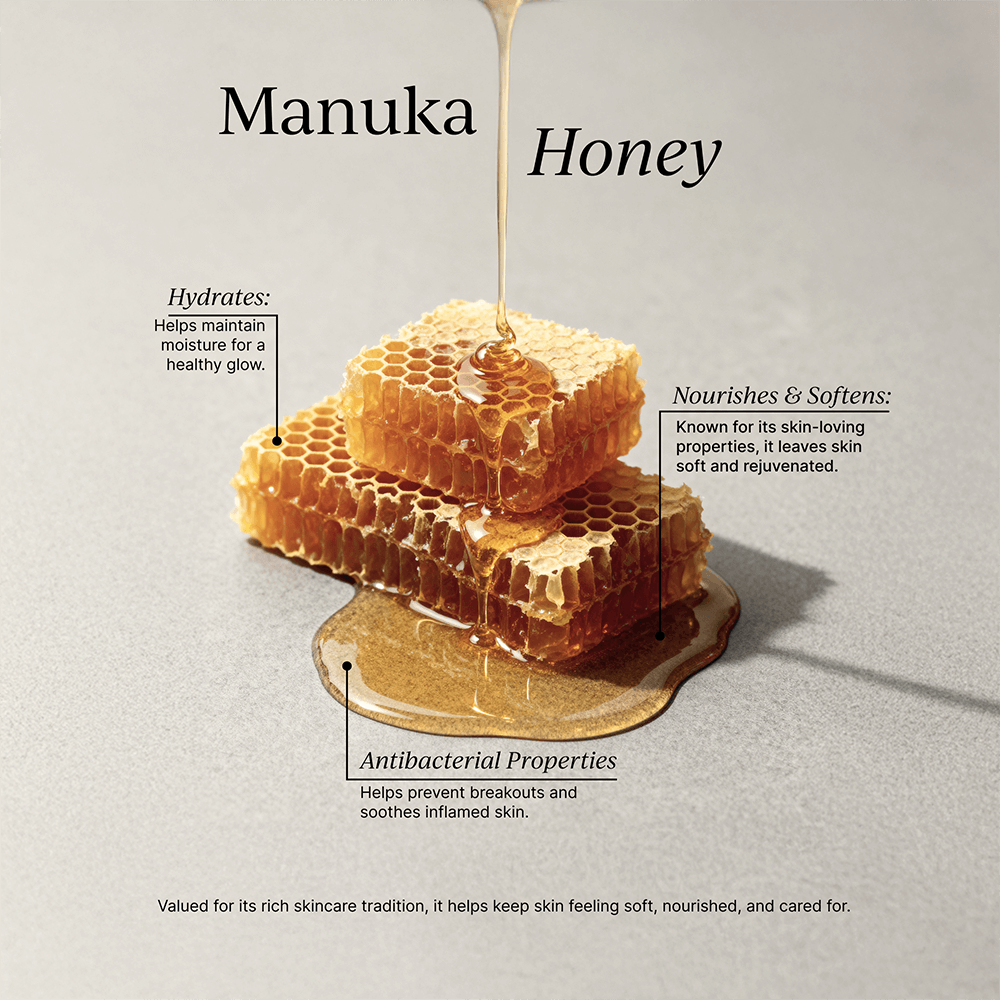 Manuka Honey

Hydrates:
Helps maintain moisture for a healthy glow.

Nourishes & Softens:
Known for its skin-loving properties, it leaves skin soft and rejuvenated.

Antibacterial Properties
Helps prevent breakouts and soothes inflamed skin.

Valued for its rich skincare tradition, it helps keep skin feeling soft, nourished, and cared for.