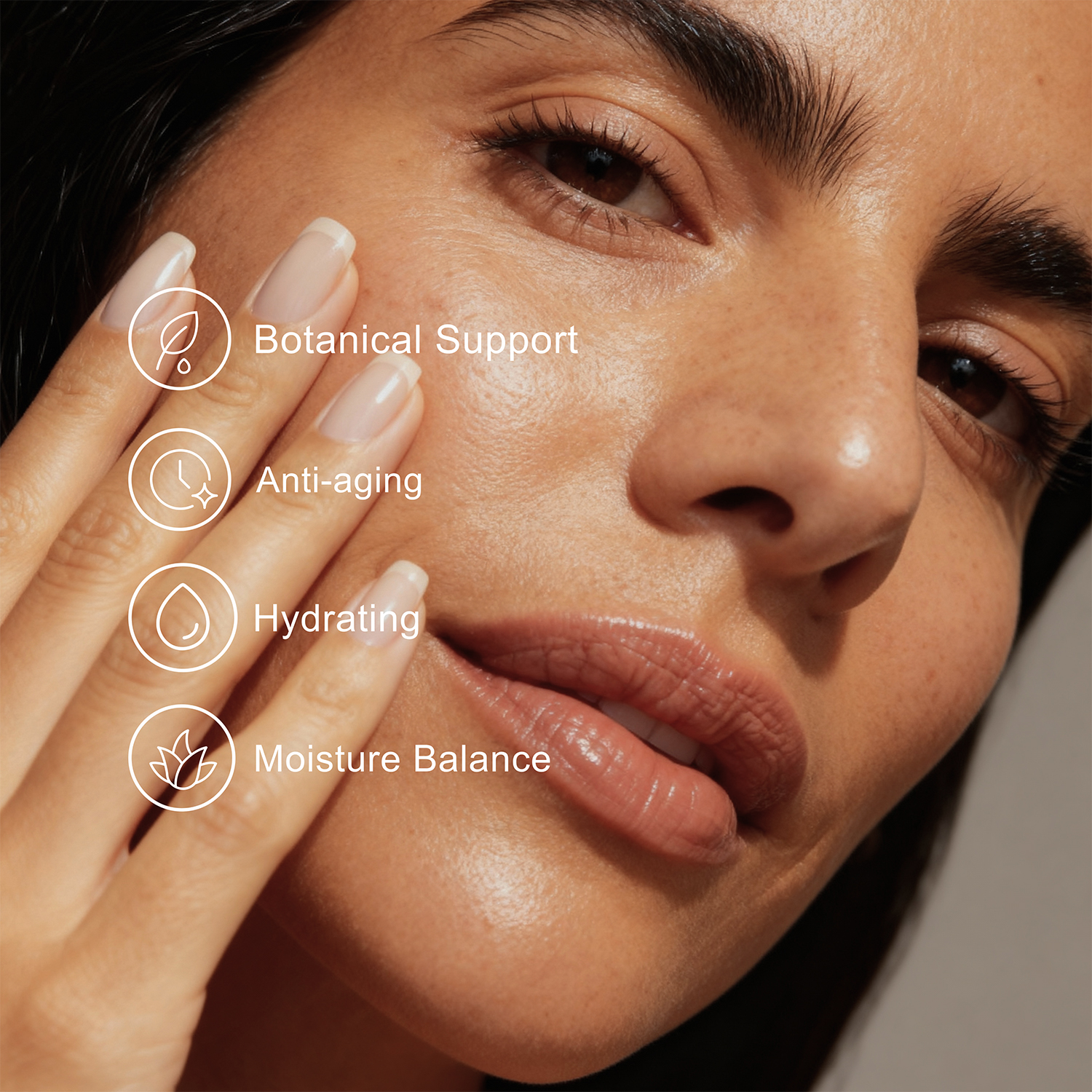 Botanical Support

Anti-aging

Hydrating

Moisture Balance