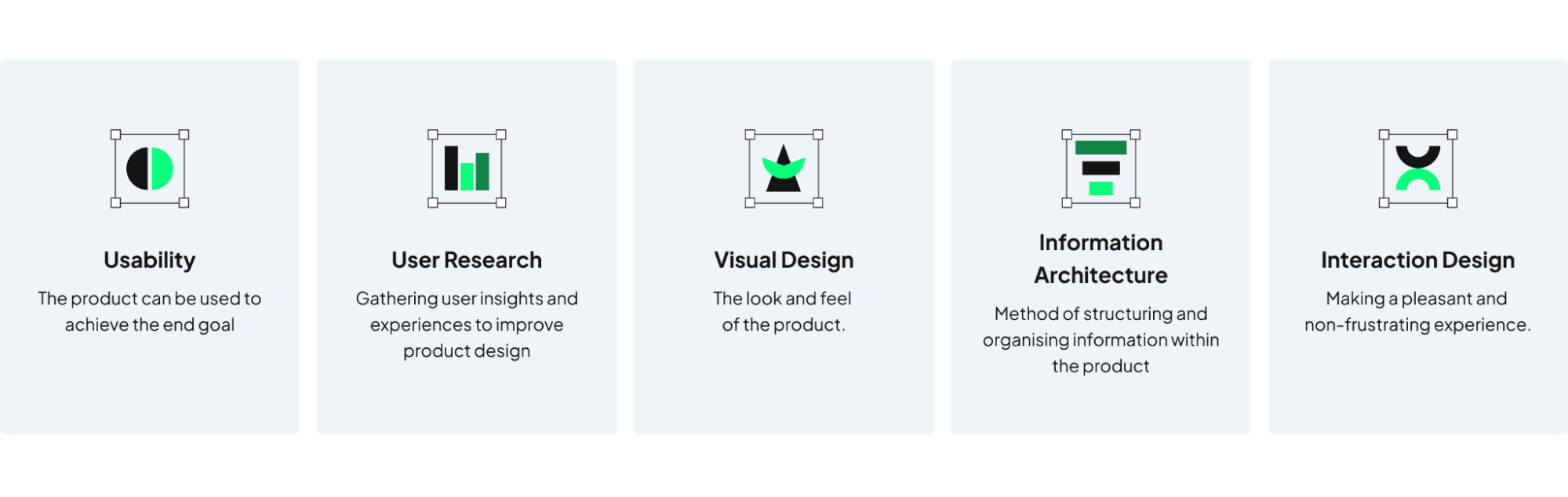 Usability

The product can be used to achieve the end goal

User Research

Gathering user insights and experiences to improve product design

Visual Design

The look and feel of the product.

Information Architecture

Method of structuring and organising information within the product

Interaction Design

Making a pleasant and non-frustrating experience.