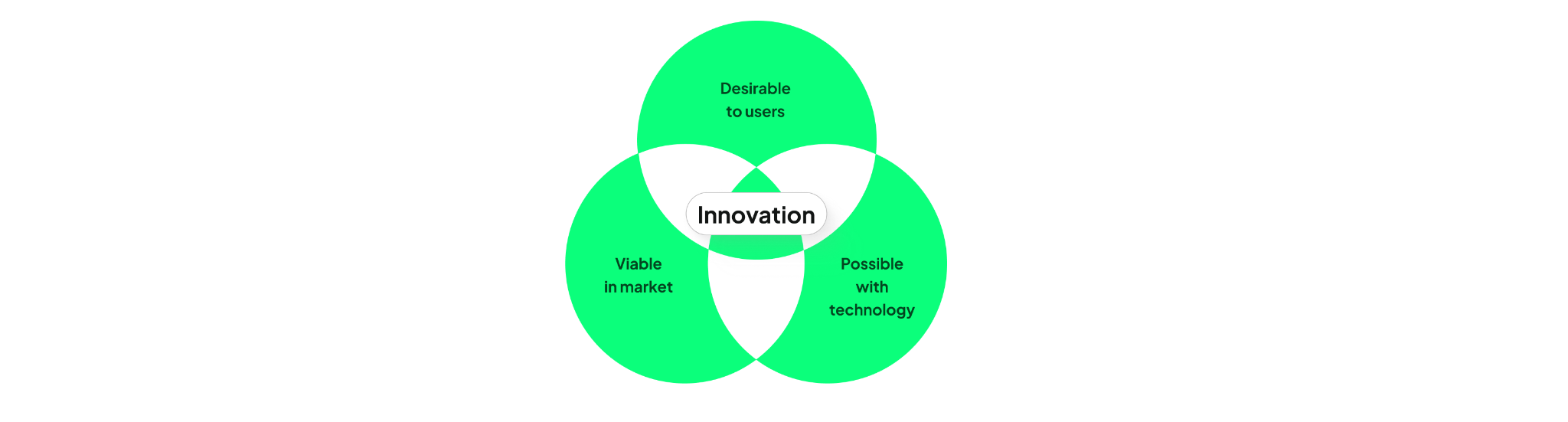 Desirable to users

Innovation

Viable in market

Possible with technology