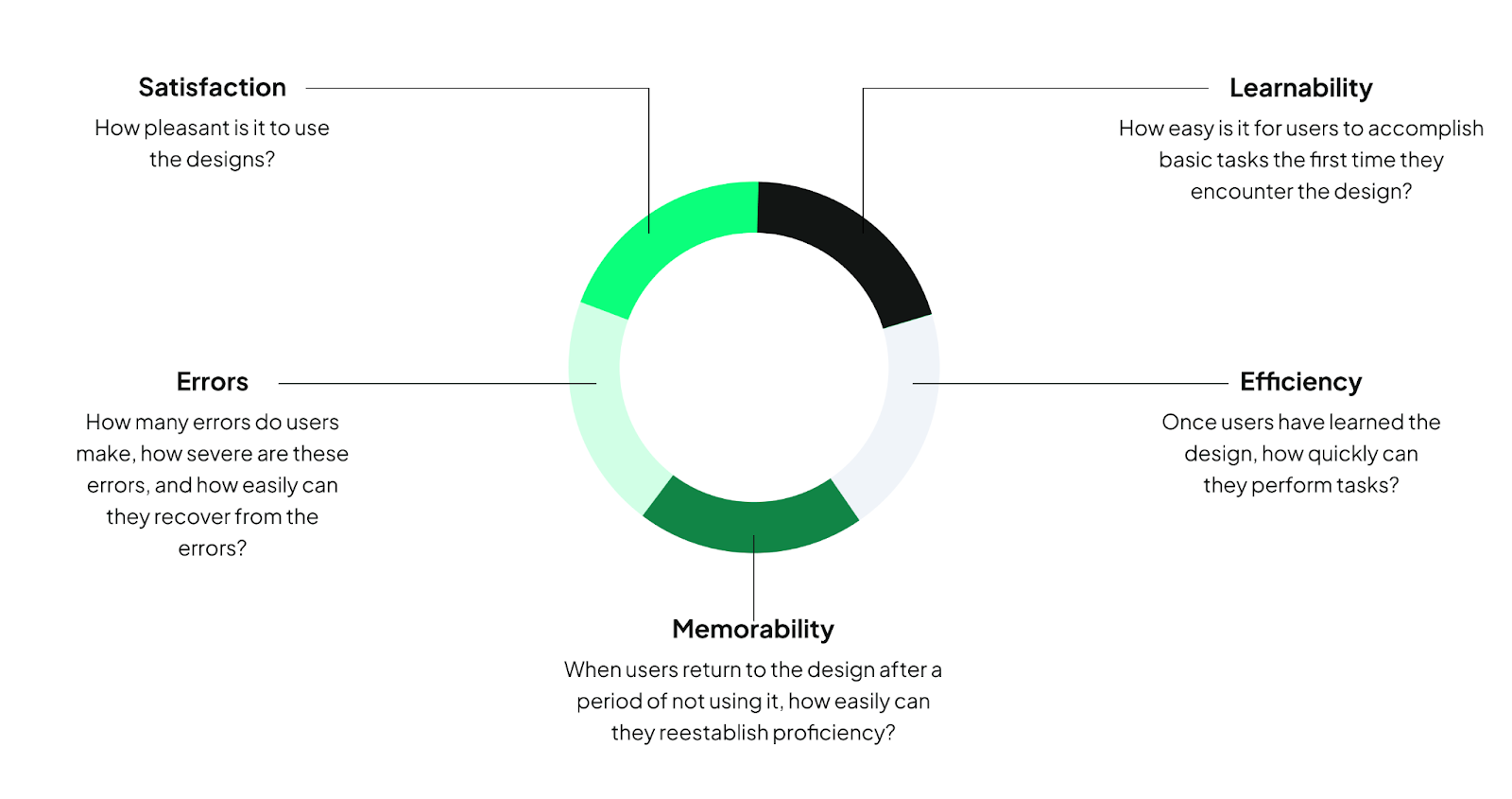 Satisfaction
How pleasant is it to use the designs?

Learnability
How easy is it for users to accomplish basic tasks the first time they encounter the design?

Errors
How many errors do users make, how severe are these errors, and how easily can they recover from the errors?

Efficiency
Once users have learned the design, how quickly can they perform tasks?

Memorability
When users return to the design after a period of not using it, how easily can they reestablish proficiency?