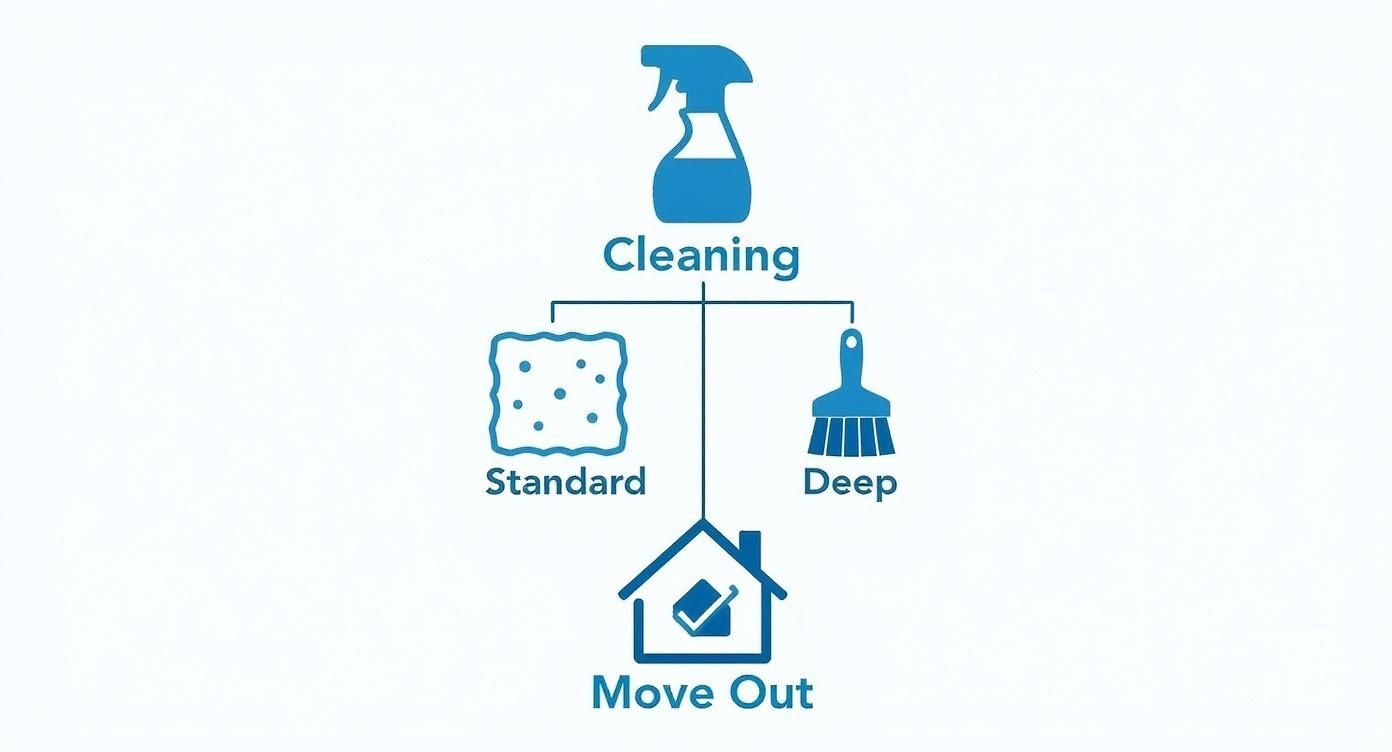 Cleaning

Standard

Deep

Move Out