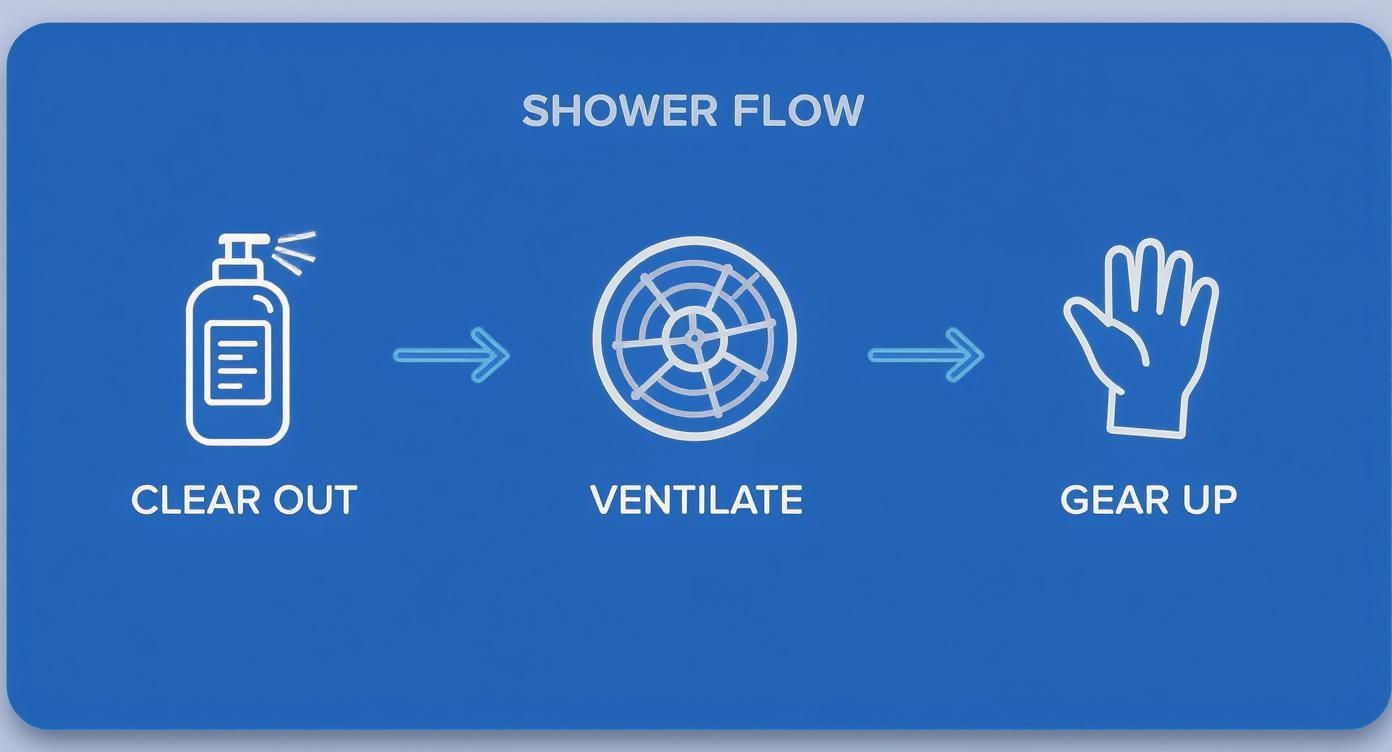 SHOWER FLOW

CLEAR OUT

VENTILATE

GEAR UP