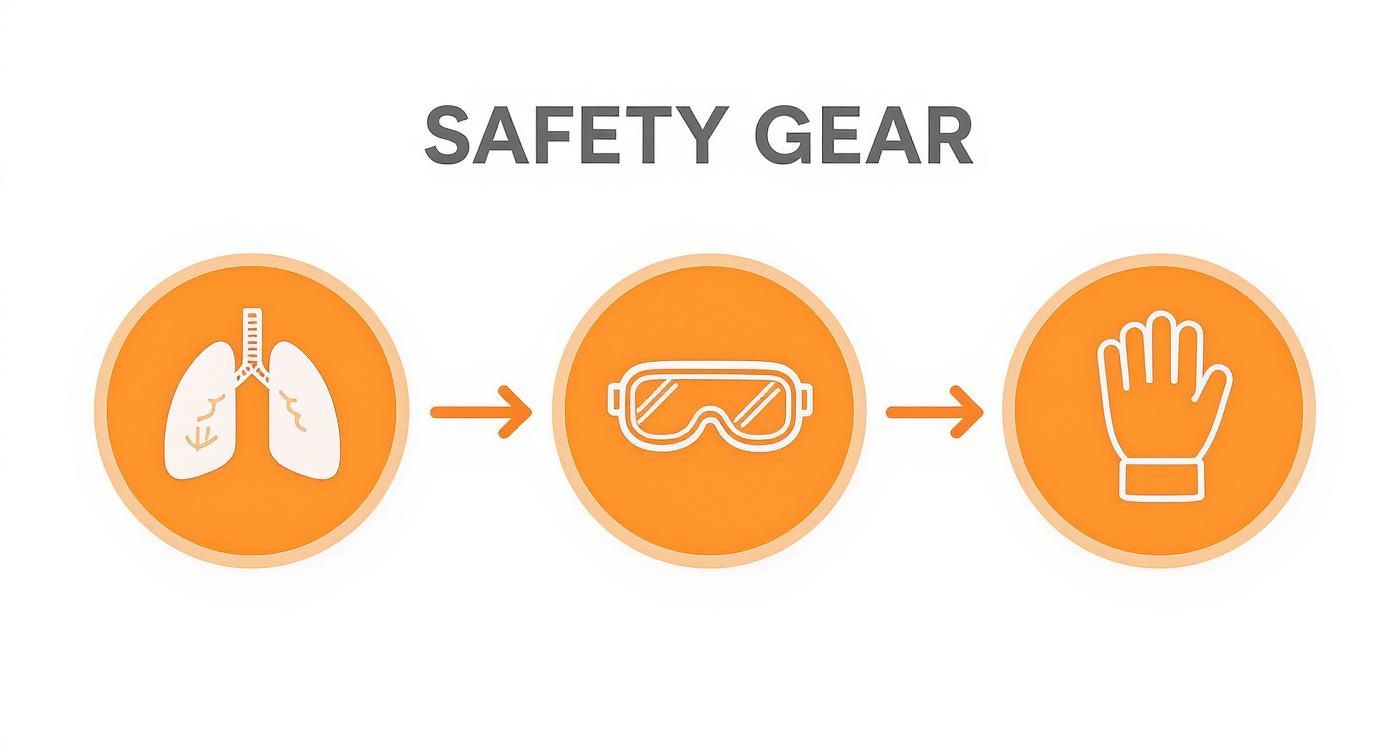 SAFETY GEAR