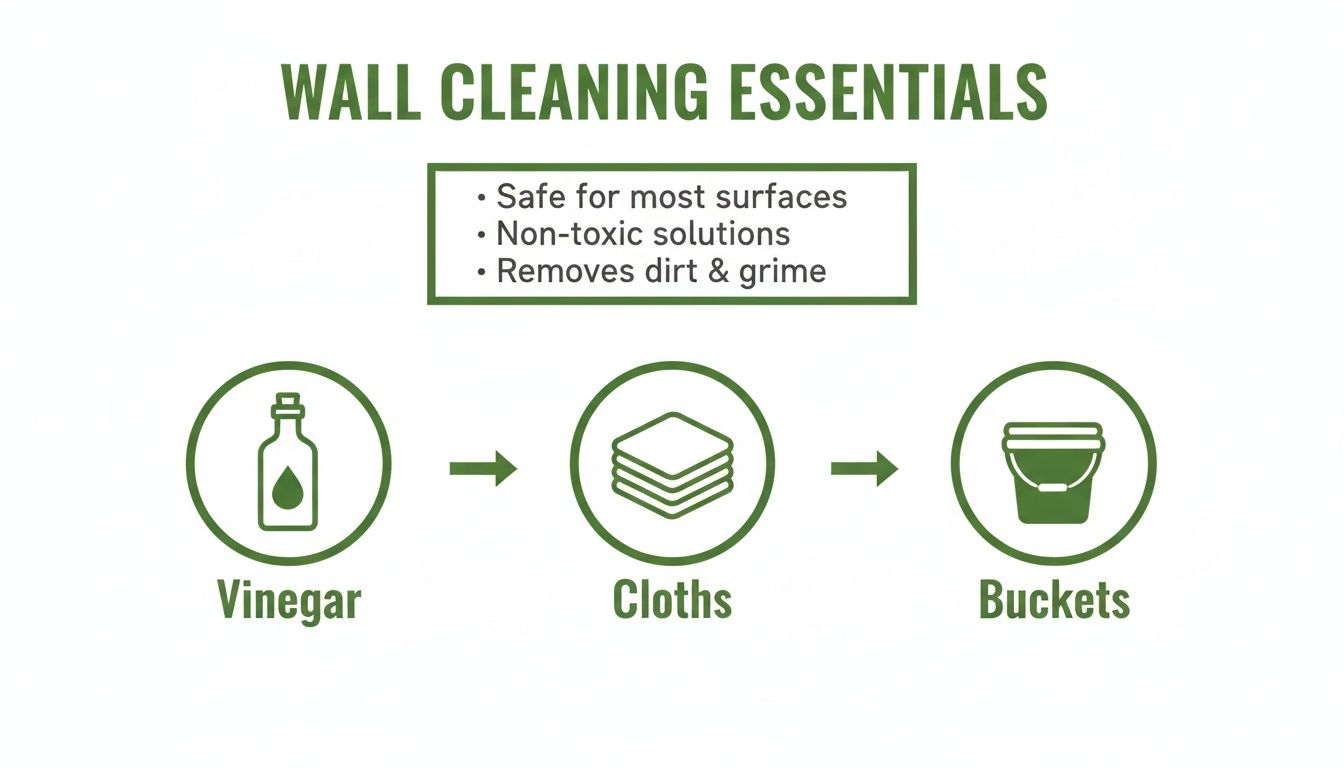 WALL CLEANING ESSENTIALS

• Safe for most surfaces
• Non-toxic solutions
• Removes dirt & grime

Vinegar

Cloths

Buckets