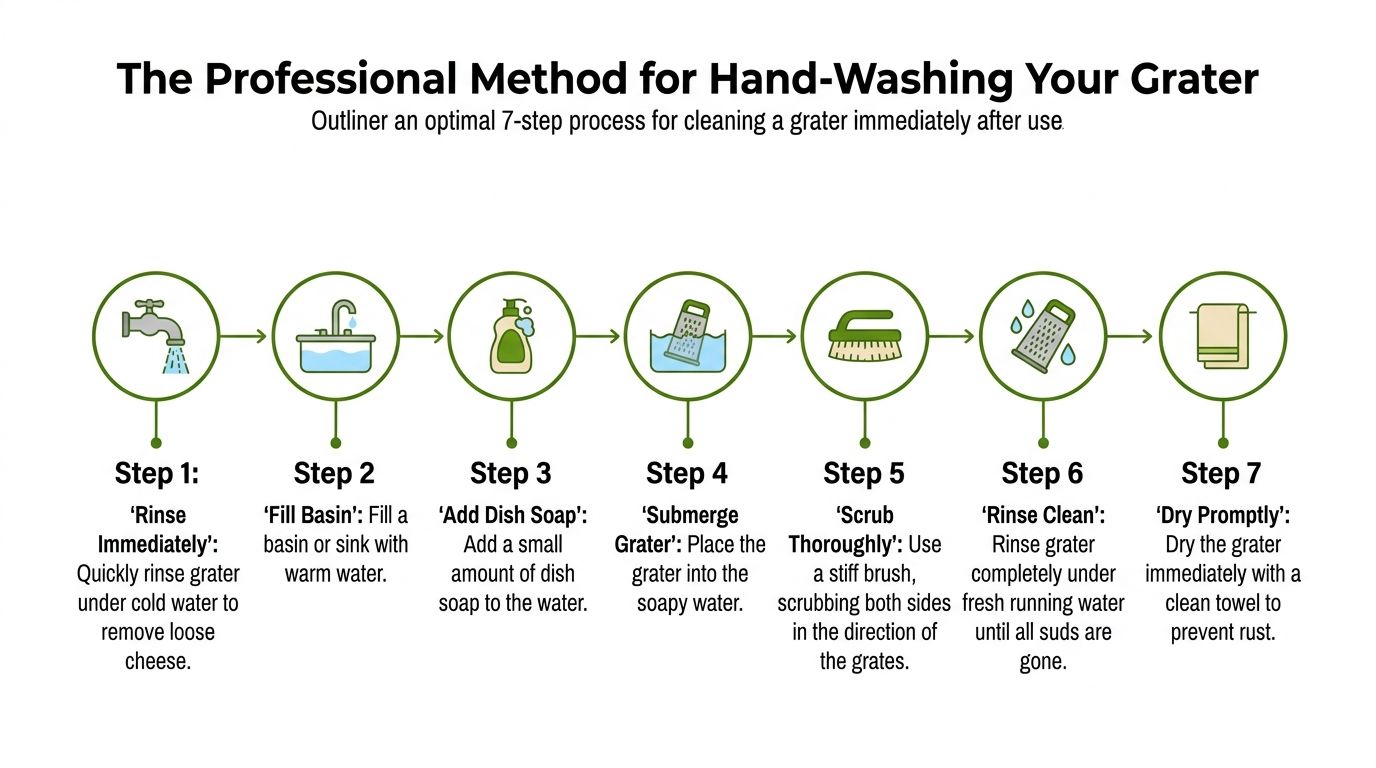 The Professional Method for Hand-Washing Your Grater

Outliner an optimal 7-step process for cleaning a grater immediately after use.

Step 1:
'Rinse Immediately': Quickly rinse grater under cold water to remove loose cheese.

Step 2
'Fill Basin': Fill a basin or sink with warm water.

Step 3
'Add Dish Soap': Add a small amount of dish soap to the water.

Step 4
'Submerge Grater': Place the grater into the soapy water.

Step 5
'Scrub Thoroughly': Use a stiff brush, scrubbing both sides in the direction of the grates.

Step 6
'Rinse Clean': Rinse grater completely under fresh running water until all suds are gone.

Step 7
'Dry Promptly': Dry the grater immediately with a clean towel to prevent rust.