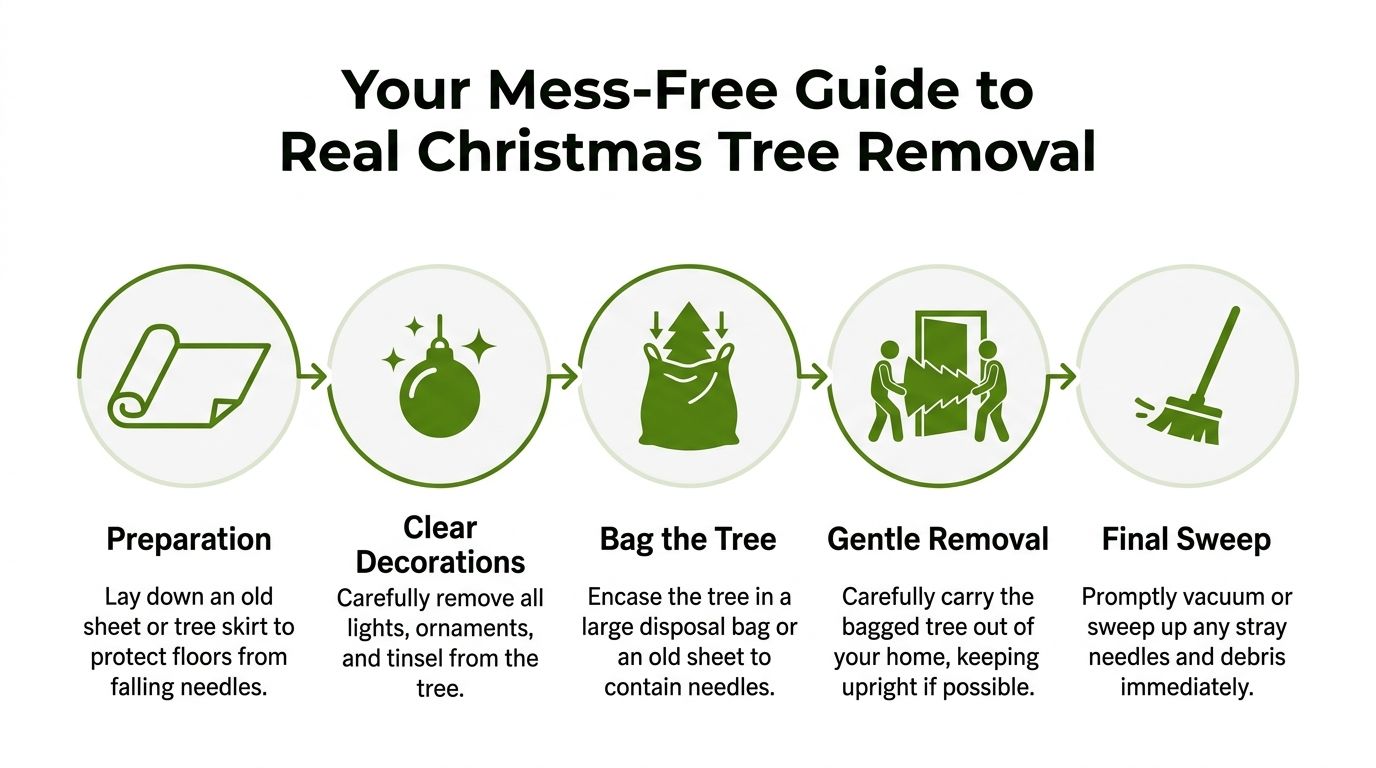 Your Mess-Free Guide to Real Christmas Tree Removal

Preparation

Lay down an old sheet or tree skirt to protect floors from falling needles.

Clear Decorations

Carefully remove all lights, ornaments, and tinsel from the tree.

Bag the Tree

Encase the tree in a large disposal bag or an old sheet to contain needles.

Gentle Removal

Carefully carry the bagged tree out of your home, keeping upright if possible.

Final Sweep

Promptly vacuum or sweep up any stray needles and debris immediately.