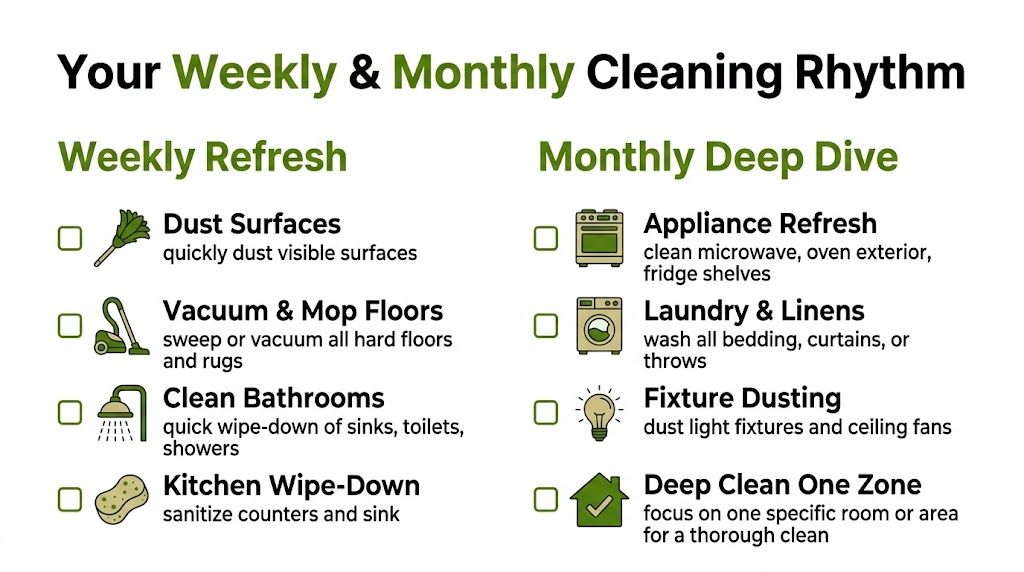 Your Weekly & Monthly Cleaning Rhythm

Weekly Refresh

Dust Surfaces
quickly dust visible surfaces

Vacuum & Mop Floors
sweep or vacuum all hard floors and rugs

Clean Bathrooms
quick wipe-down of sinks, toilets, showers

Kitchen Wipe-Down
sanitize counters and sink

Monthly Deep Dive

Appliance Refresh
clean microwave, oven exterior, fridge shelves

Laundry & Linens
wash all bedding, curtains, or throws

Fixture Dusting
dust light fixtures and ceiling fans

Deep Clean One Zone
focus on one specific room or area for a thorough clean