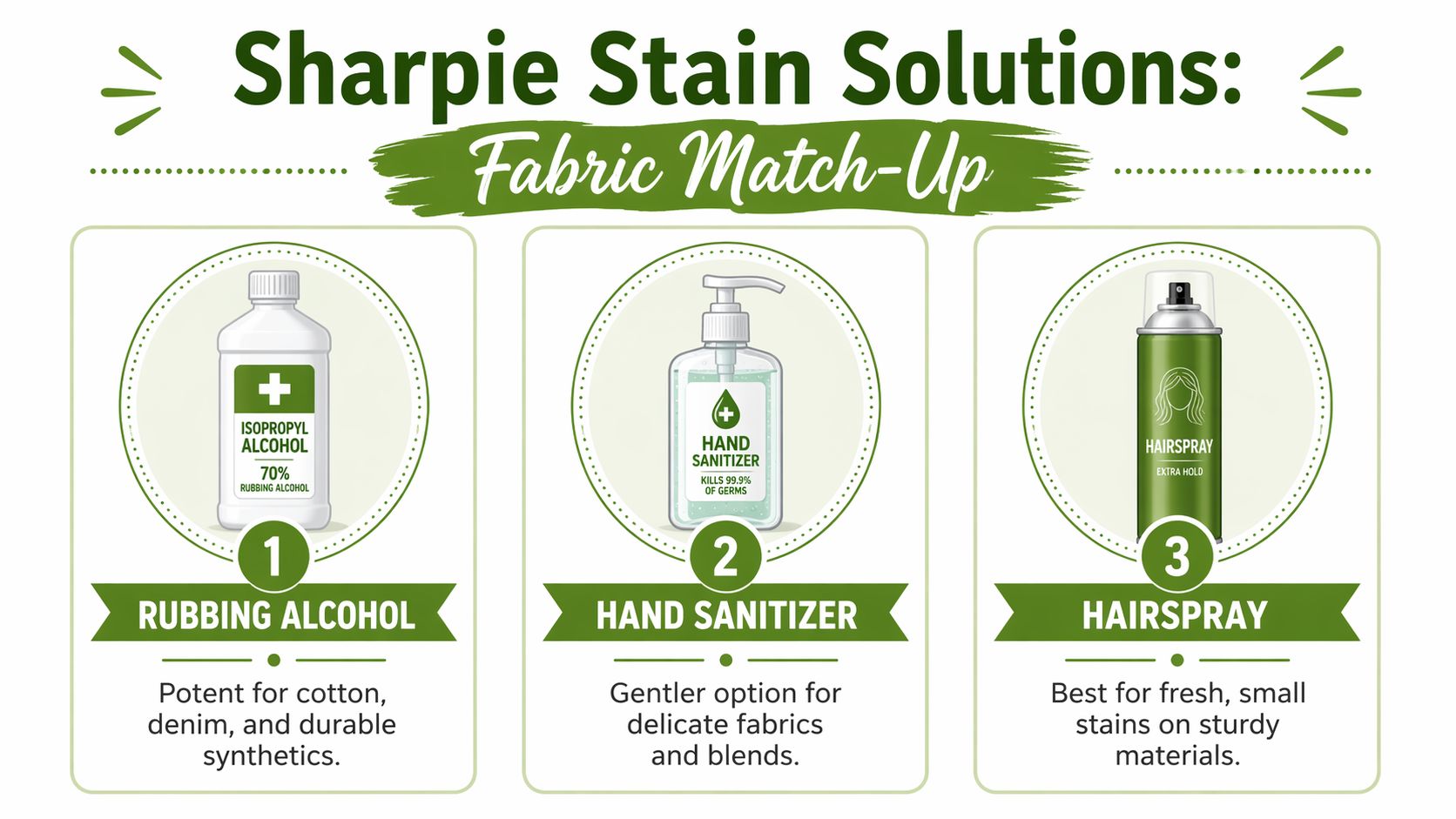 Sharpie Stain Solutions:

Fabric Match-Up

ISOPROPYL ALCOHOL
70%
RUBBING ALCOHOL

1

RUBBING ALCOHOL

Potent for cotton, denim, and durable synthetics.

HAND SANITIZER
KILLS 99.9% OF GERMS

2

HAND SANITIZER

Gentler option for delicate fabrics and blends.

HAIRSPRAY
EXTRA HOLD

3

HAIRSPRAY

Best for fresh, small stains on sturdy materials.