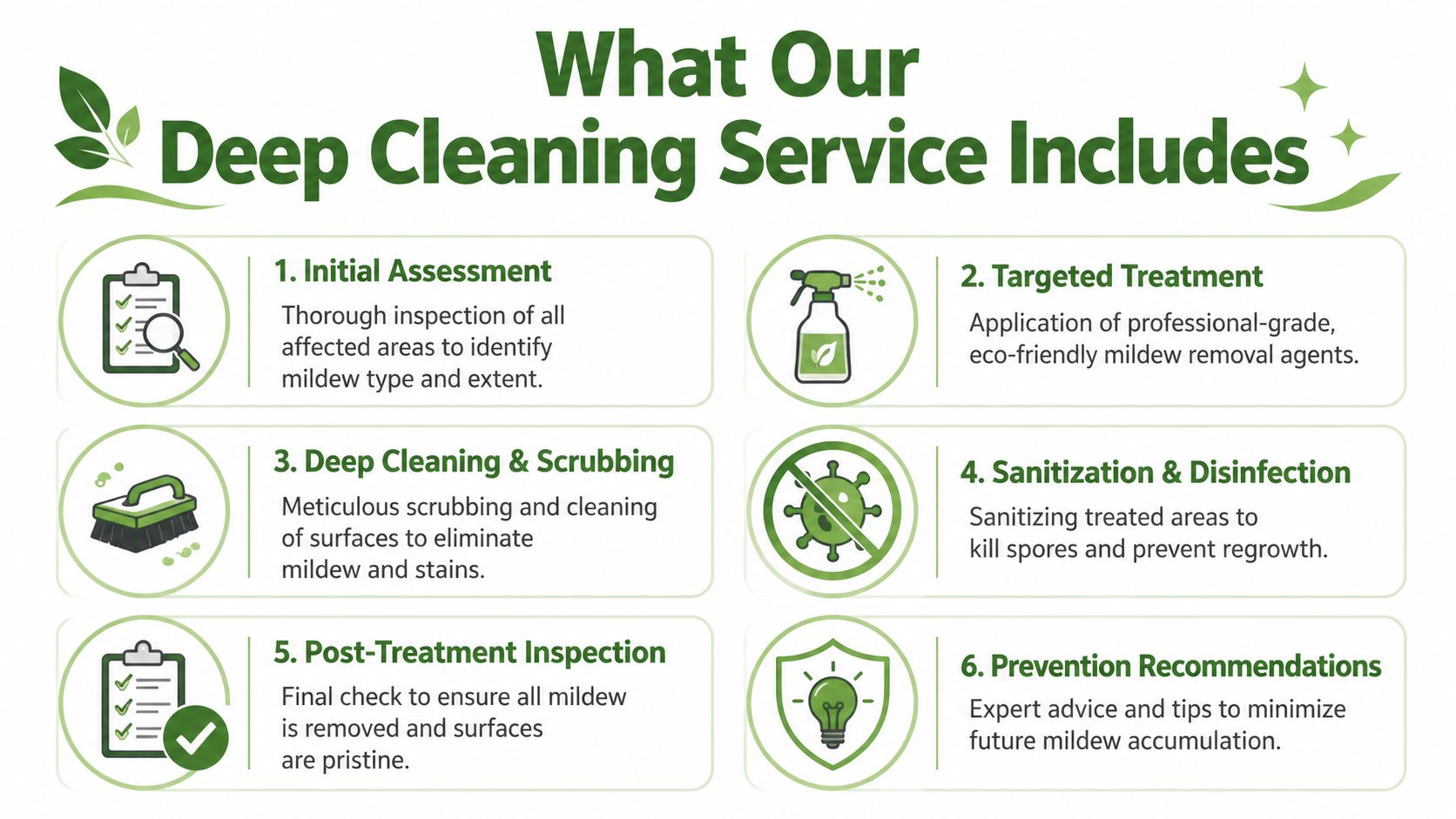 What Our Deep Cleaning Service Includes

1. Initial Assessment

Thorough inspection of all affected areas to identify mildew type and extent.

2. Targeted Treatment

Application of professional-grade, eco-friendly mildew removal agents.

3. Deep Cleaning & Scrubbing

Meticulous scrubbing and cleaning of surfaces to eliminate mildew and stains.

4. Sanitization & Disinfection

Sanitizing treated areas to kill spores and prevent regrowth.

5. Post-Treatment Inspection

Final check to ensure all mildew is removed and surfaces are pristine.

6. Prevention Recommendations

Expert advice and tips to minimize future mildew accumulation.