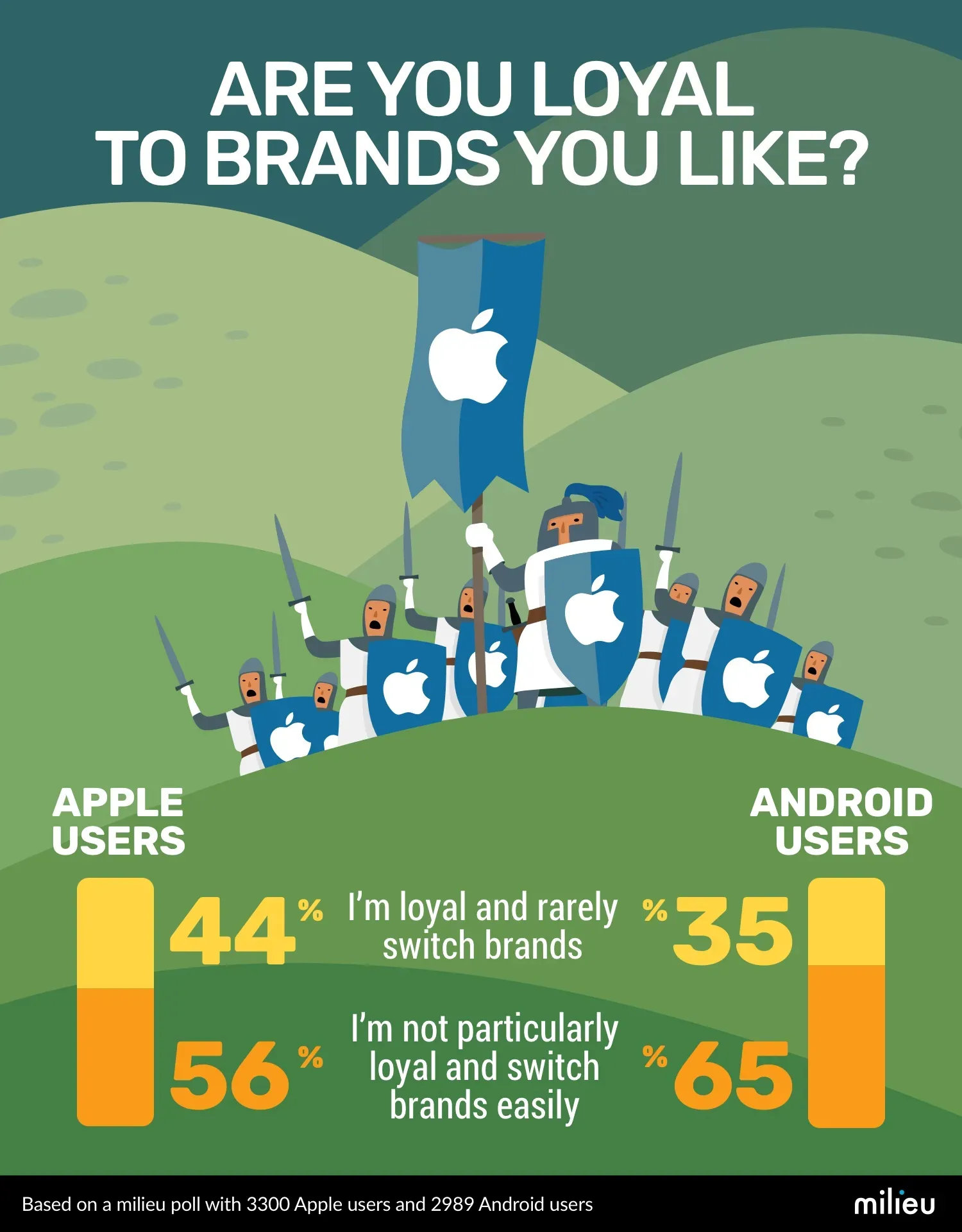 ARE YOU LOYAL TO BRANDS YOU LIKE?

APPLE USERS

ANDROID USERS

44% I'm loyal and rarely switch brands %35

56% I'm not particularly loyal and switch brands easily %65

Based on a milieu poll with 3300 Apple users and 2989 Android users

milieu