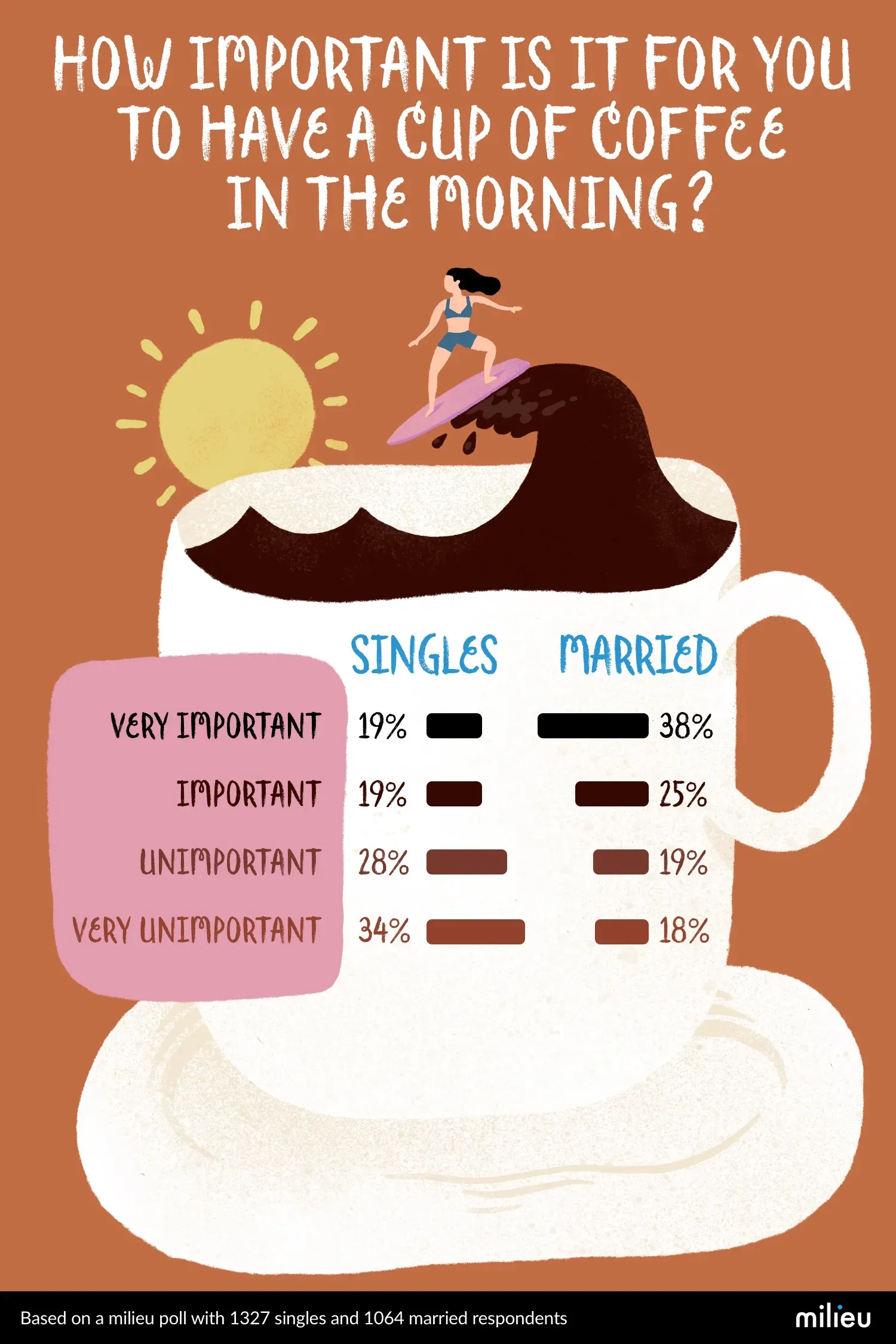 HOW IMPORTANT IS IT FOR YOU TO HAVE A CUP OF COFFEE IN THE MORNING?

| | SINGLES | MARRIED |
|---|---|---|
| VERY IMPORTANT | 19% | 38% |
| IMPORTANT | 19% | 25% |
| UNIMPORTANT | 28% | 19% |
| VERY UNIMPORTANT | 34% | 18% |

Based on a milieu poll with 1327 singles and 1064 married respondents

milieu