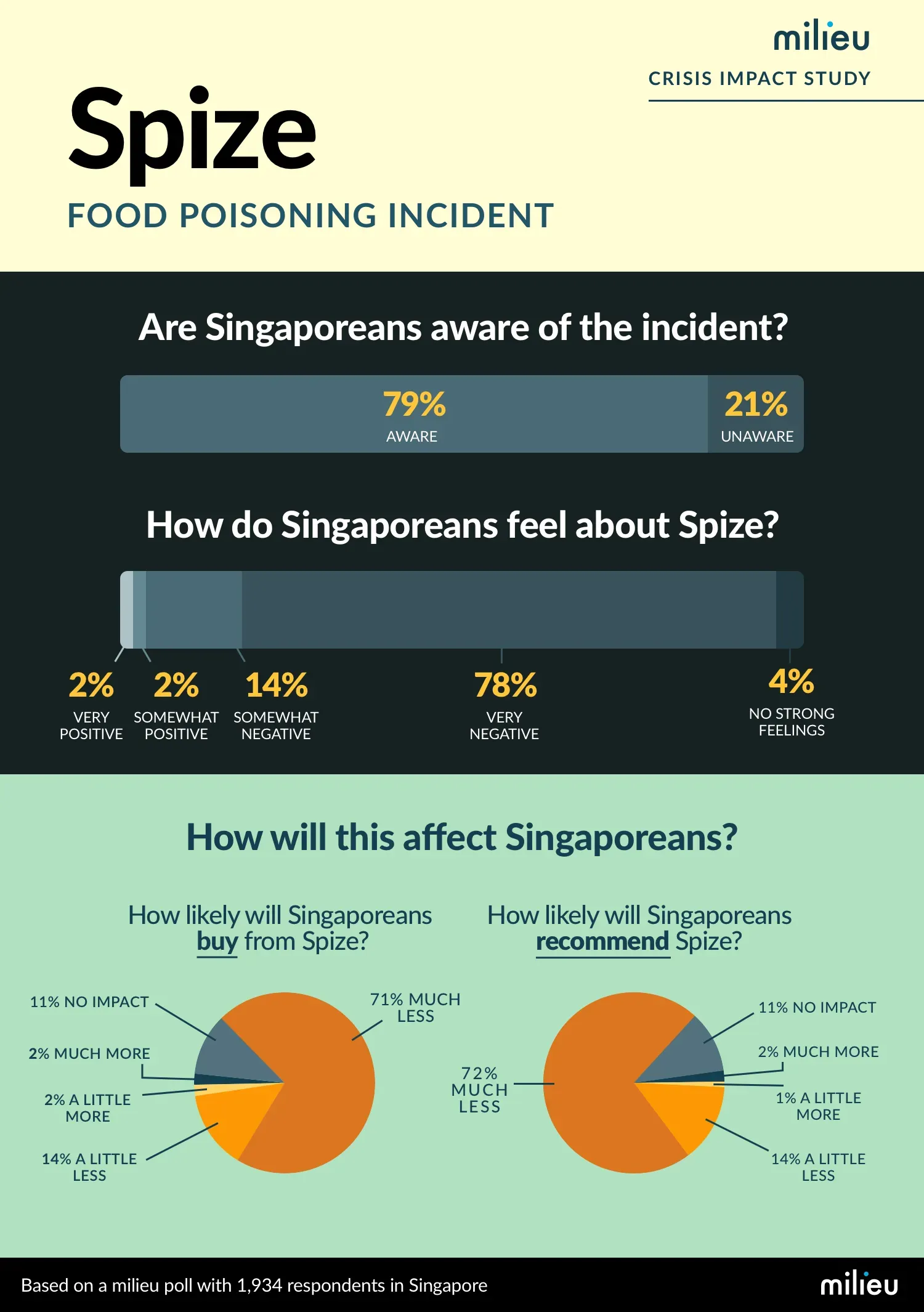 milieu
CRISIS IMPACT STUDY

Spize
FOOD POISONING INCIDENT

Are Singaporeans aware of the incident?

79%
AWARE

21%
UNAWARE

How do Singaporeans feel about Spize?

2%
VERY POSITIVE

2%
SOMEWHAT POSITIVE

14%
SOMEWHAT NEGATIVE

78%
VERY NEGATIVE

4%
NO STRONG FEELINGS

How will this affect Singaporeans?

How likely will Singaporeans buy from Spize?

11% NO IMPACT
2% MUCH MORE
2% A LITTLE MORE
14% A LITTLE LESS
71% MUCH LESS

How likely will Singaporeans recommend Spize?

72% MUCH LESS
11% NO IMPACT
2% MUCH MORE
1% A LITTLE MORE
14% A LITTLE LESS

Based on a milieu poll with 1,934 respondents in Singapore
milieu