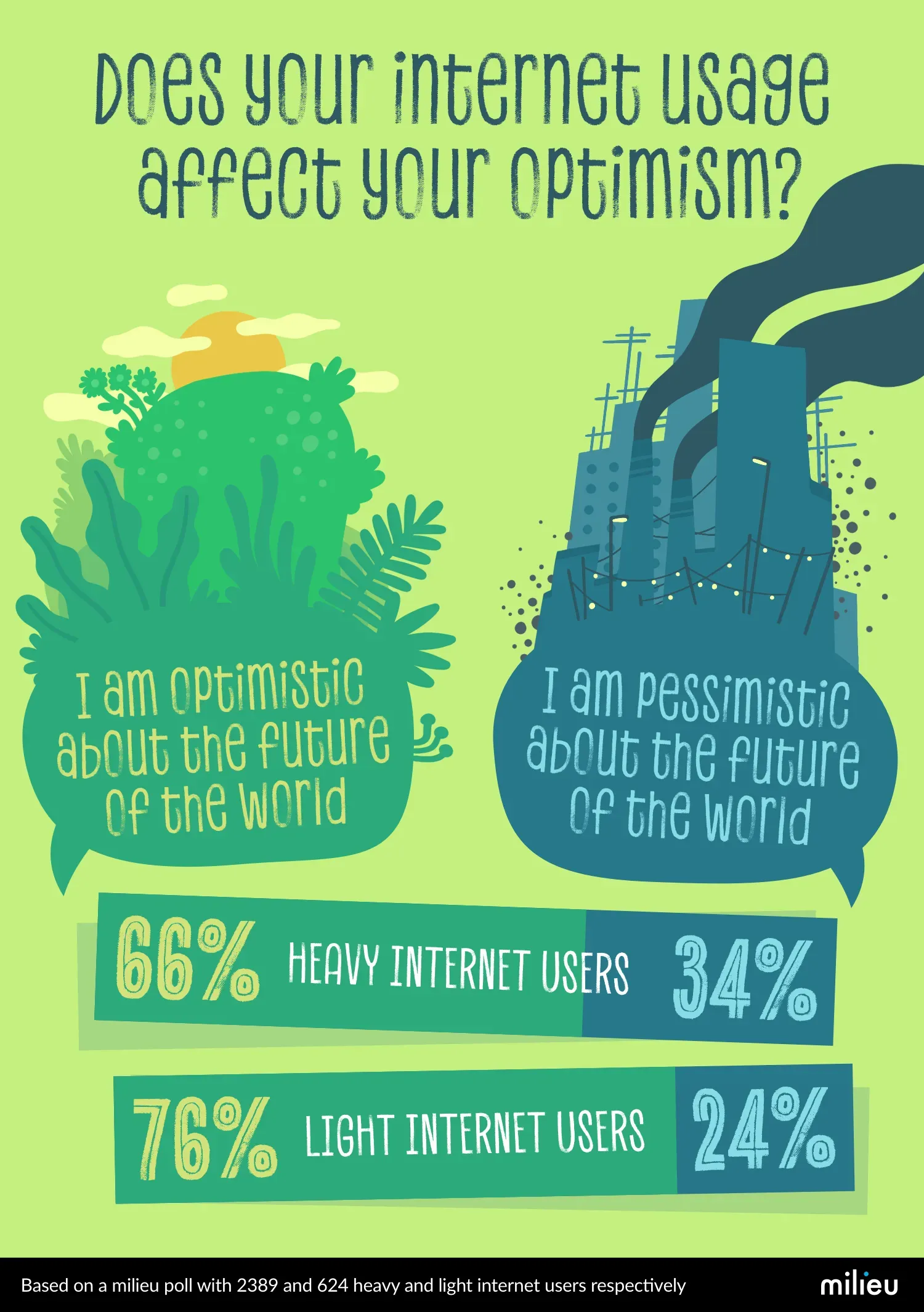 Does your internet usage affect your optimism?

I am optimistic about the future of the world

I am pessimistic about the future of the world

66% HEAVY INTERNET USERS 34%

76% LIGHT INTERNET USERS 24%

Based on a milieu poll with 2389 and 624 heavy and light internet users respectively

milieu