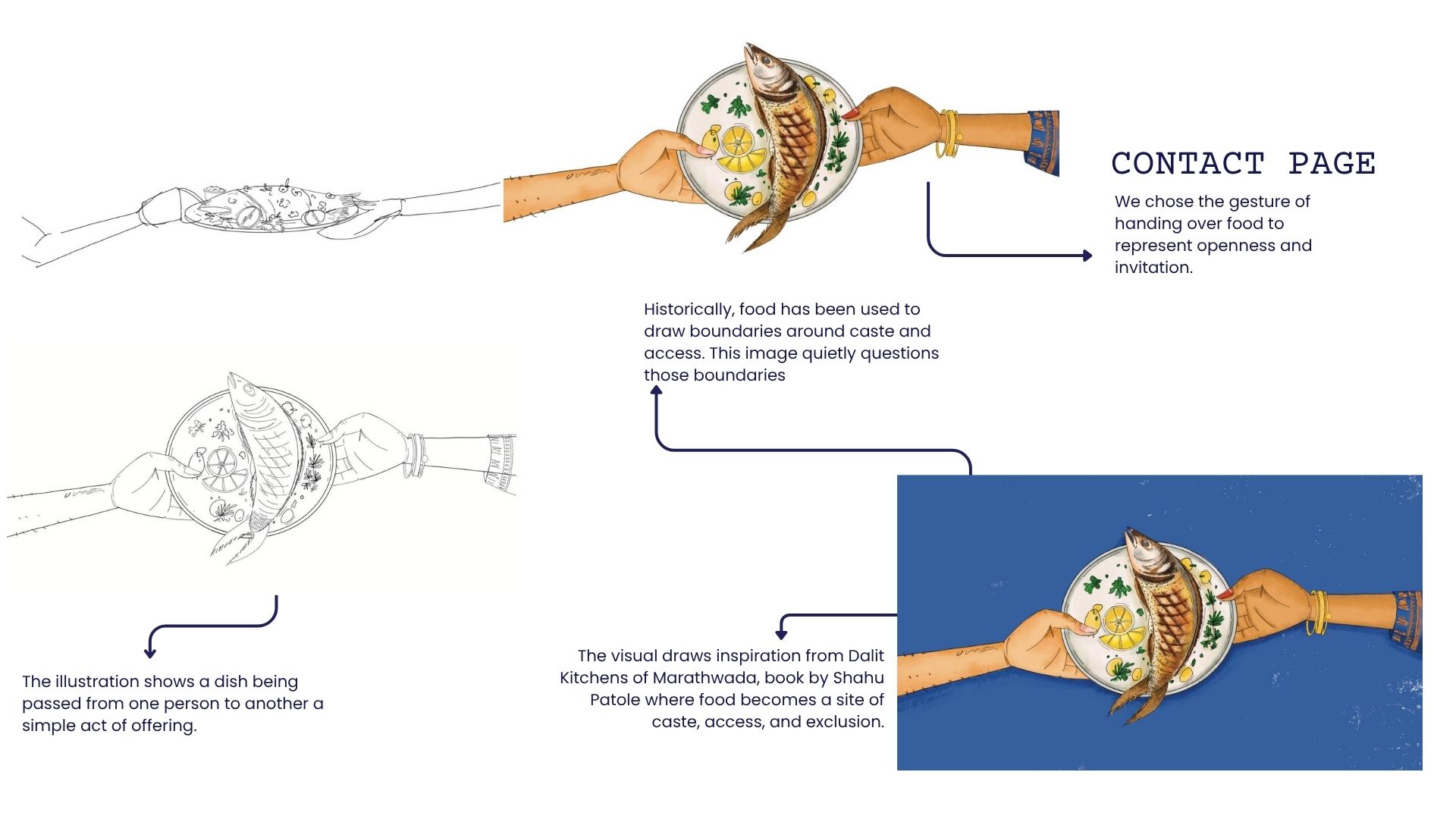 CONTACT PAGE

We chose the gesture of handing over food to represent openness and invitation.

Historically, food has been used to draw boundaries around caste and access. This image quietly questions those boundaries

The illustration shows a dish being passed from one person to another a simple act of offering.

The visual draws inspiration from Dalit Kitchens of Marathwada, book by Shahu Patole where food becomes a site of caste, access, and exclusion.