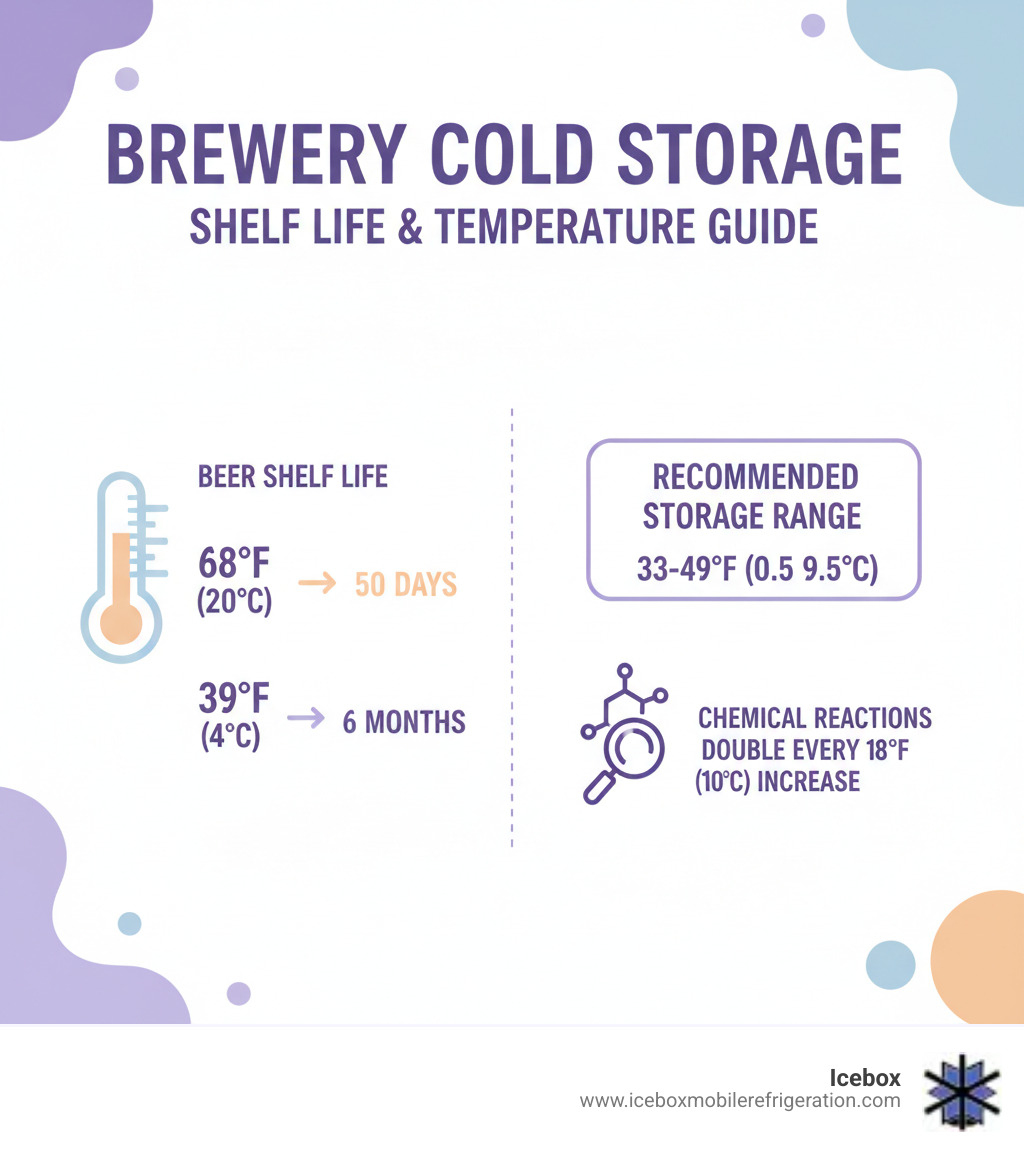 BREWERY COLD STORAGE
SHELF LIFE & TEMPERATURE GUIDE

BEER SHELF LIFE

68°F (20°C) → 50 DAYS

39°F (4°C) → 6 MONTHS

RECOMMENDED STORAGE RANGE
33-49°F (0.5 9.5°C)

CHEMICAL REACTIONS DOUBLE EVERY 18°F (10°C) INCREASE

Icebox
www.iceboxmobilerefrigeration.com