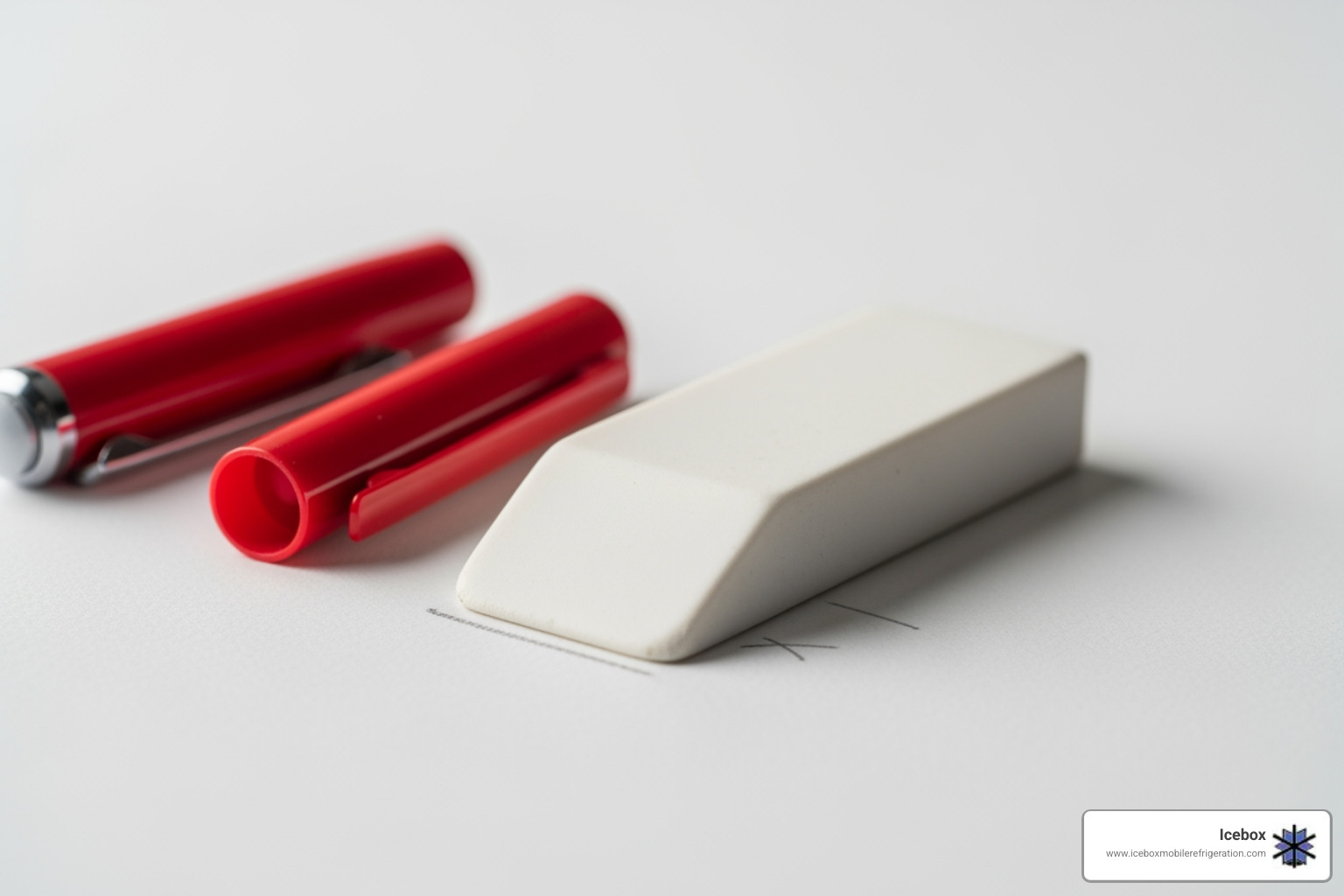 Icebox
www.iceboxmobilerefrigeration.com