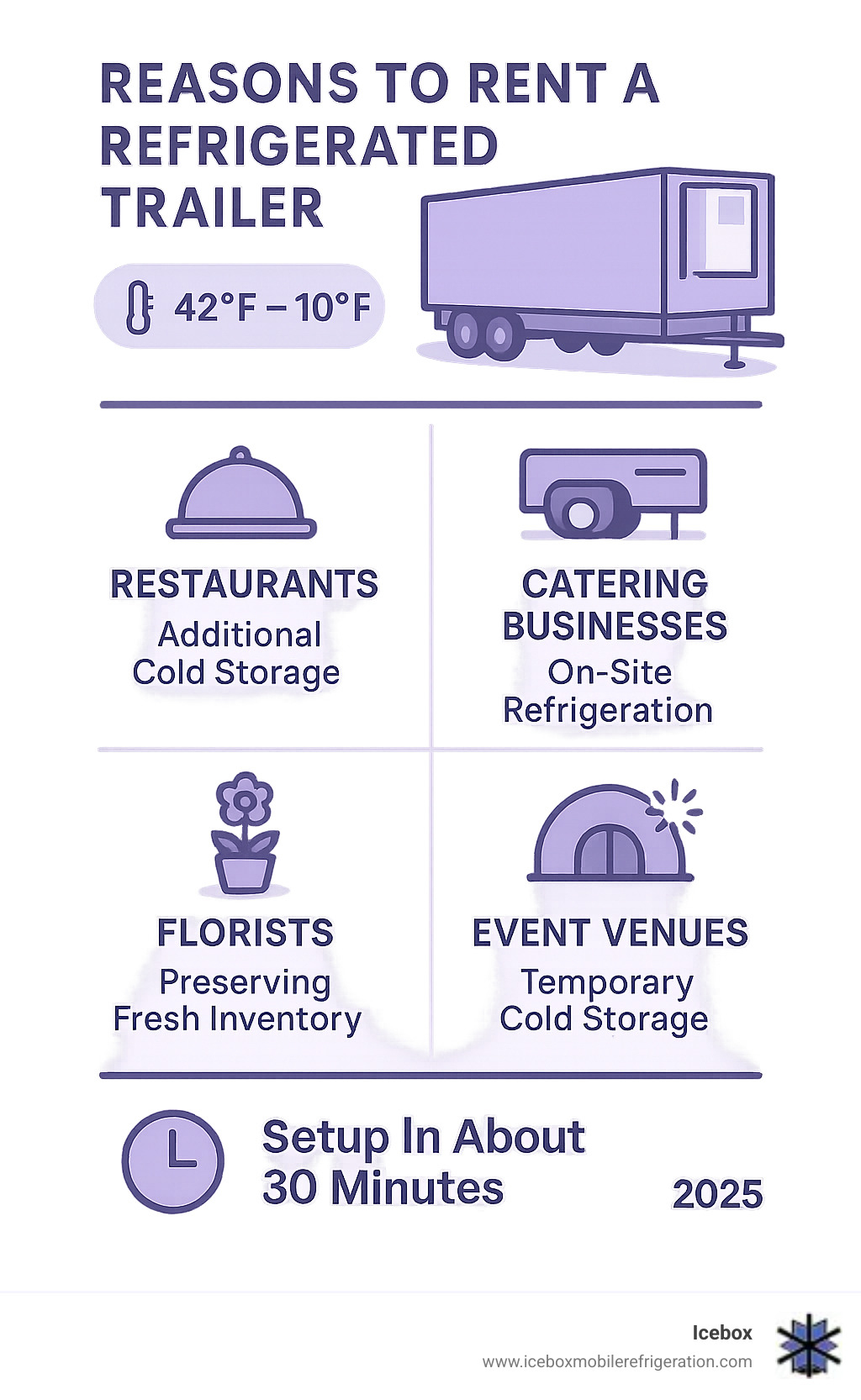 REASONS TO RENT A REFRIGERATED TRAILER

42°F – 10°F

RESTAURANTS
Additional Cold Storage

CATERING BUSINESSES
On-Site Refrigeration

FLORISTS
Preserving Fresh Inventory

EVENT VENUES
Temporary Cold Storage

Setup In About 30 Minutes

2025

Icebox
www.iceboxmobilerefrigeration.com