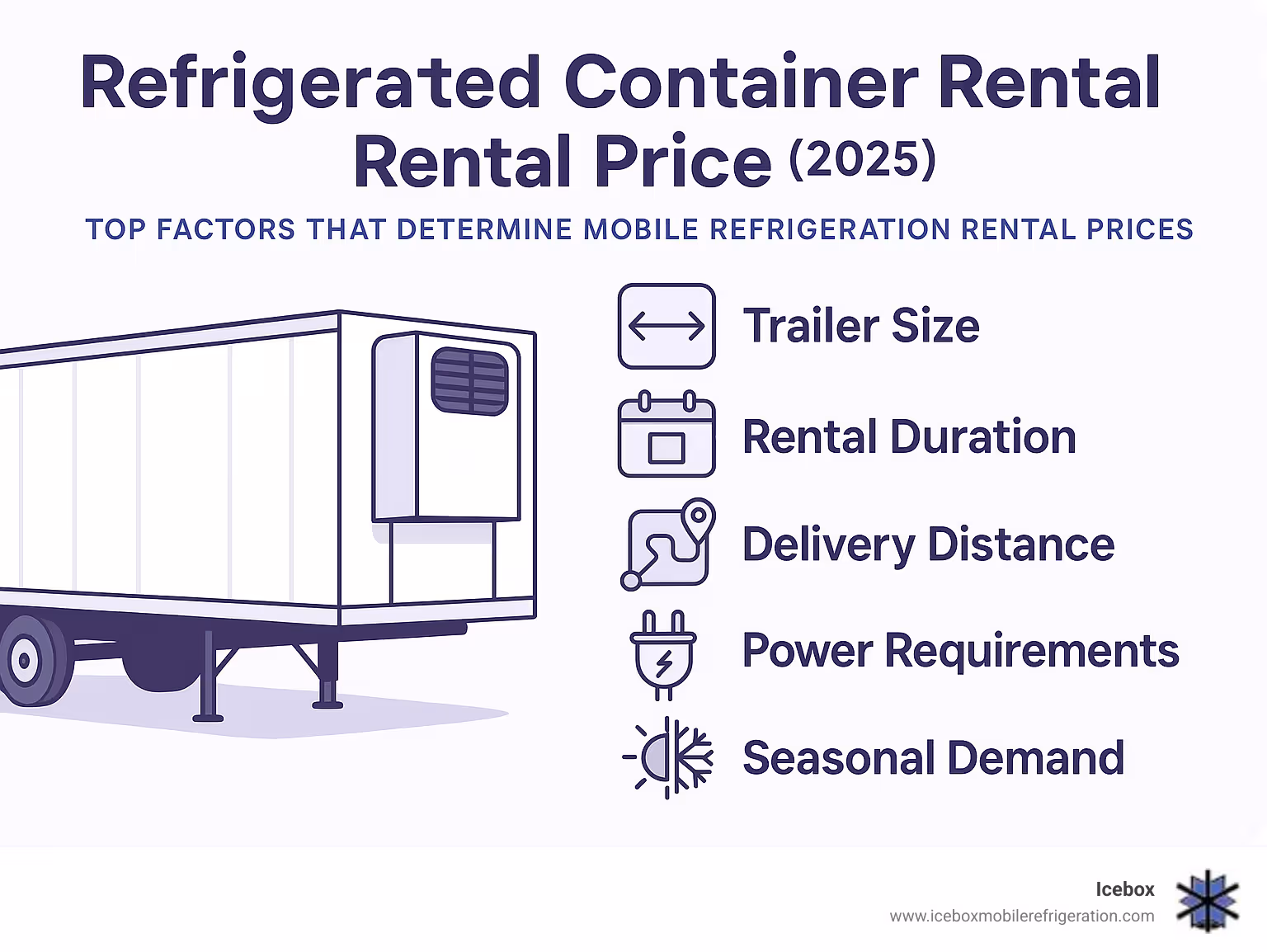 Refrigerated Container Rental Rental Price (2025)

TOP FACTORS THAT DETERMINE MOBILE REFRIGERATION RENTAL PRICES

Trailer Size

Rental Duration

Delivery Distance

Power Requirements

Seasonal Demand

Icebox
www.iceboxmobilerefrigeration.com