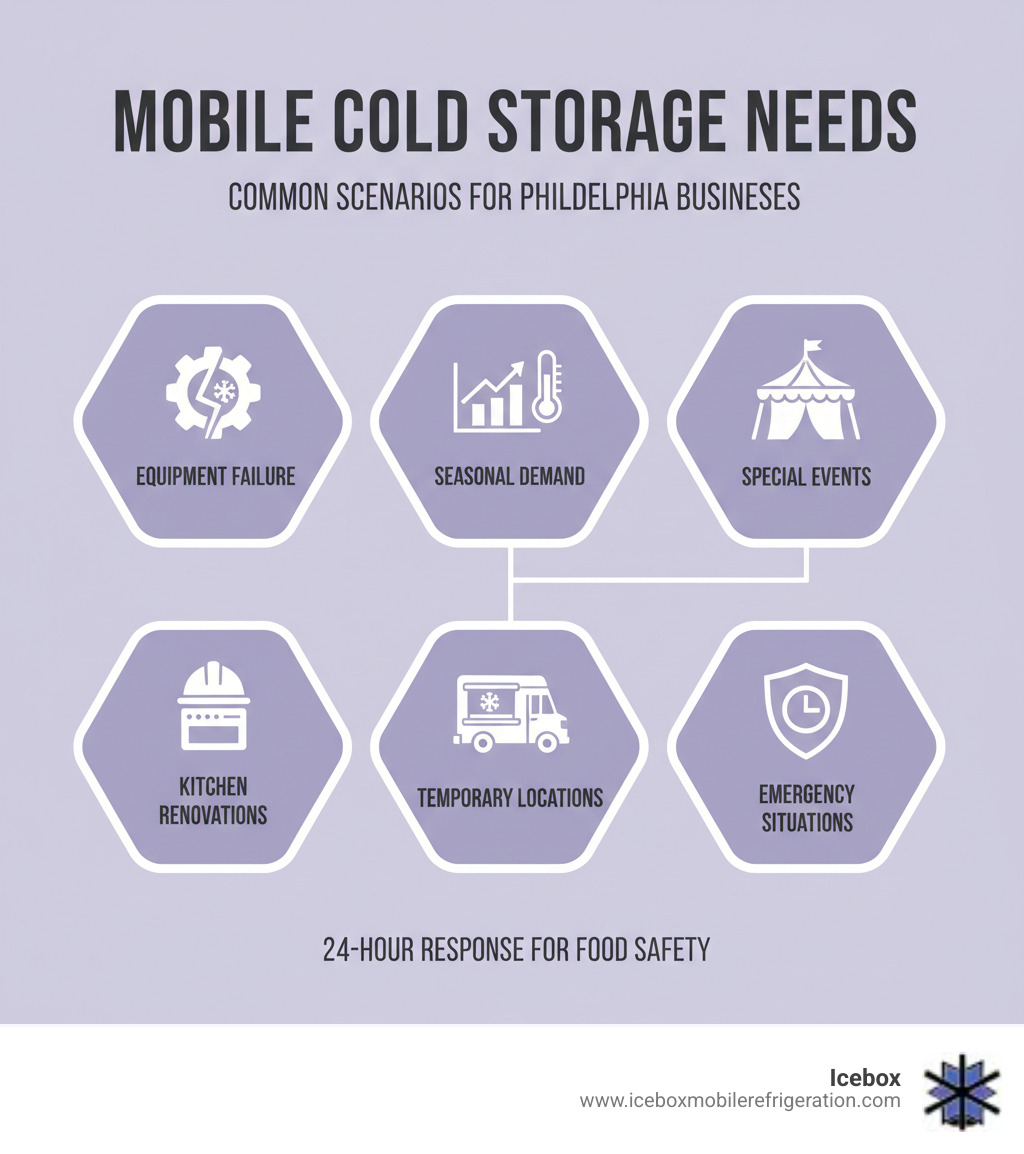 MOBILE COLD STORAGE NEEDS

COMMON SCENARIOS FOR PHILDELPHIA BUSINESES

EQUIPMENT FAILURE

SEASONAL DEMAND

SPECIAL EVENTS

KITCHEN RENOVATIONS

TEMPORARY LOCATIONS

EMERGENCY SITUATIONS

24-HOUR RESPONSE FOR FOOD SAFETY

Icebox
www.iceboxmobilerefrigeration.com