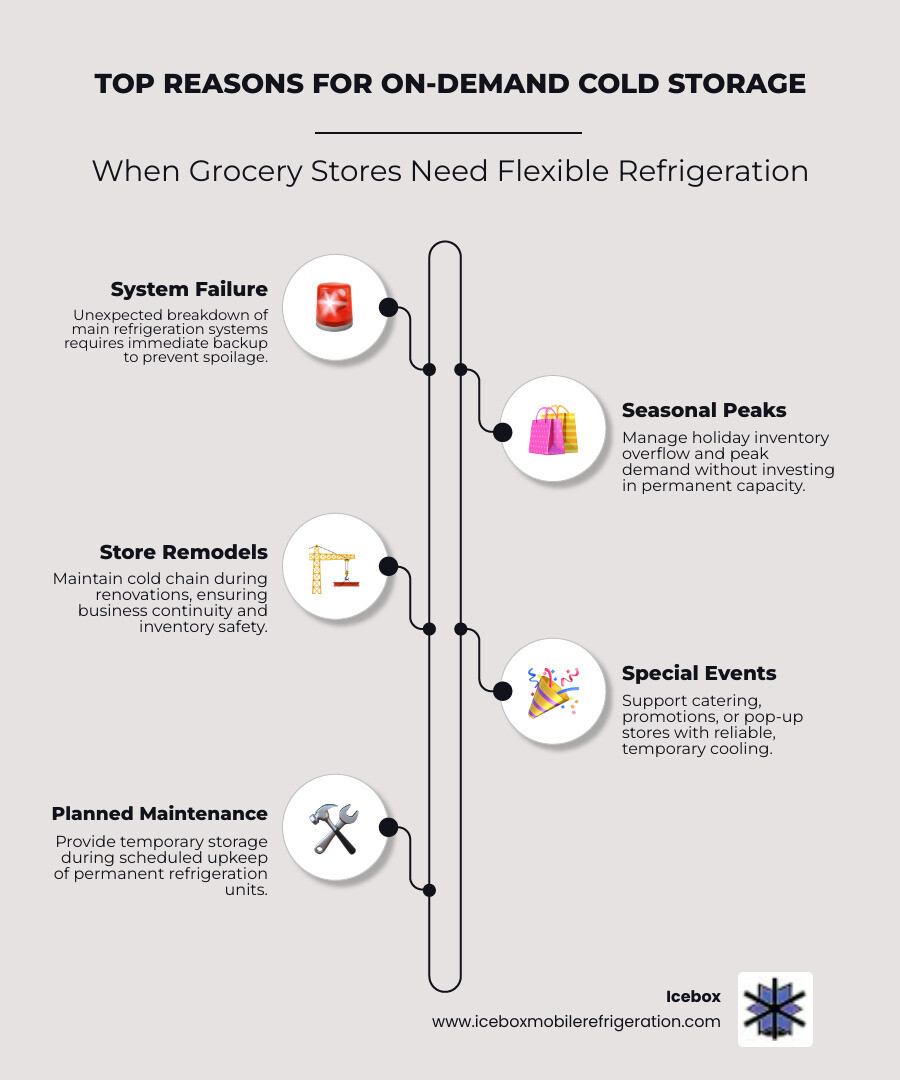 TOP REASONS FOR ON-DEMAND COLD STORAGE

When Grocery Stores Need Flexible Refrigeration

System Failure
Unexpected breakdown of main refrigeration systems requires immediate backup to prevent spoilage.

Seasonal Peaks
Manage holiday inventory overflow and peak demand without investing in permanent capacity.

Store Remodels
Maintain cold chain during renovations, ensuring business continuity and inventory safety.

Special Events
Support catering, promotions, or pop-up stores with reliable, temporary cooling.

Planned Maintenance
Provide temporary storage during scheduled upkeep of permanent refrigeration units.

Icebox
www.iceboxmobilerefrigeration.com