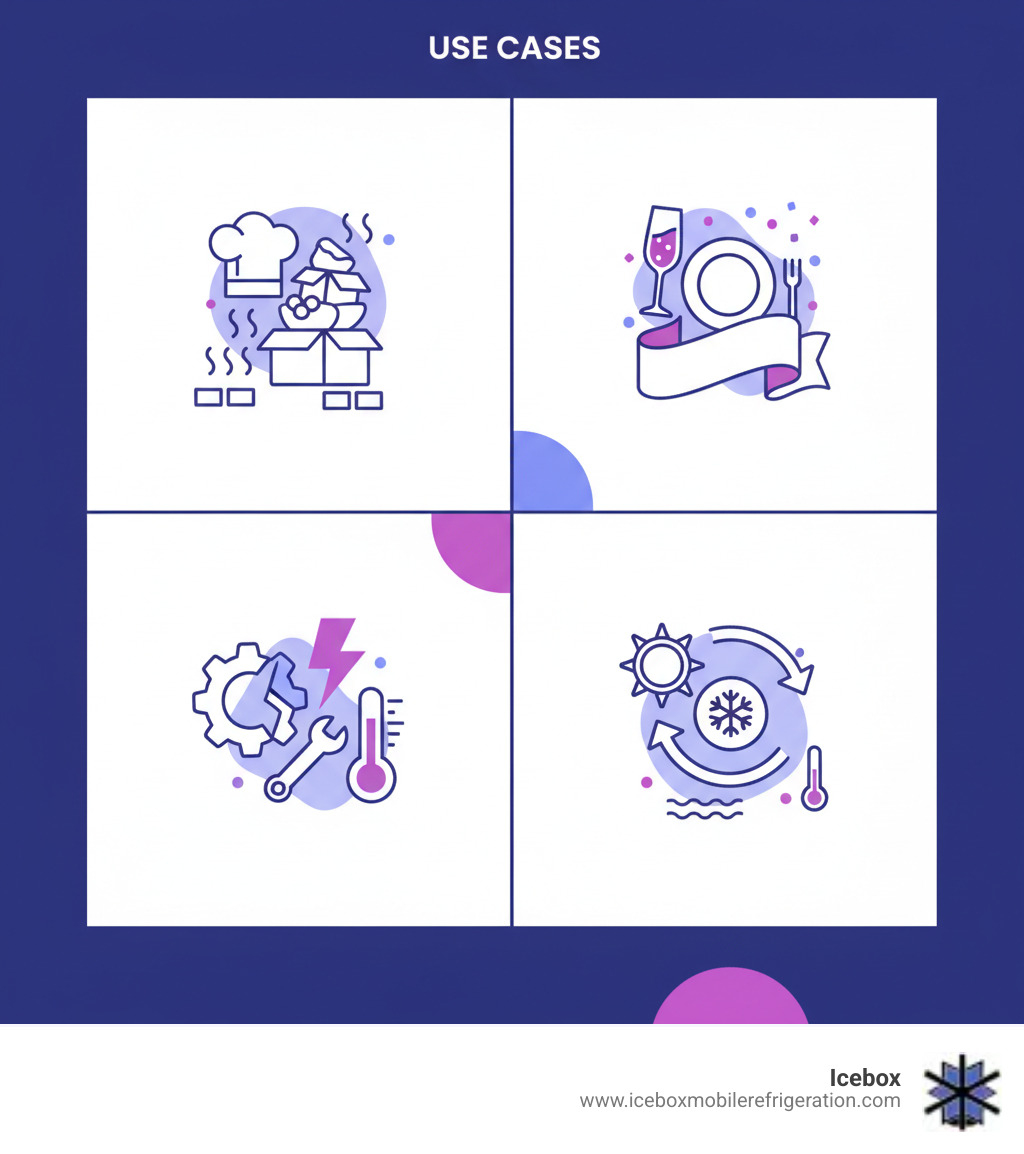 USE CASES

Icebox
www.iceboxmobilerefrigeration.com