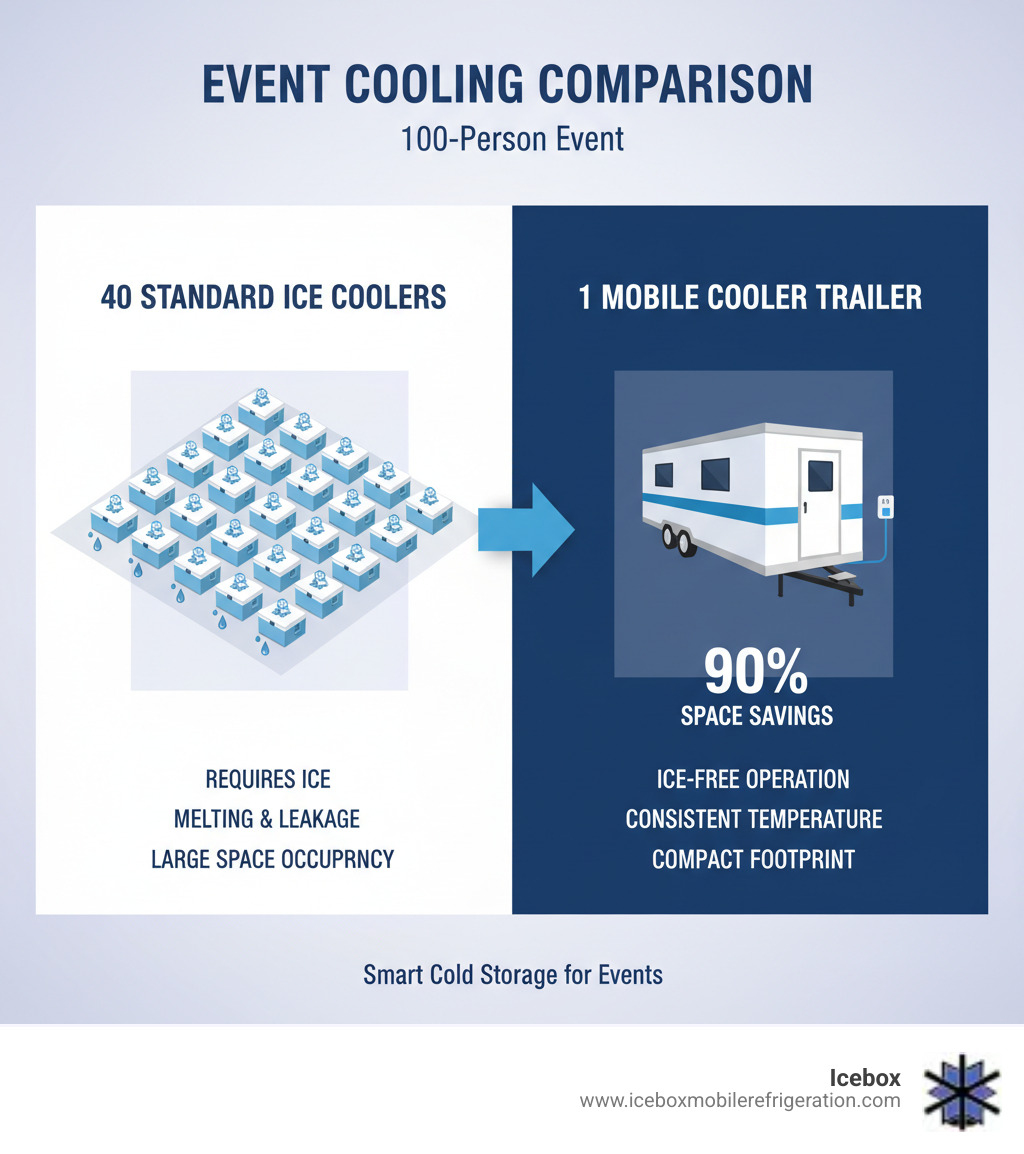 EVENT COOLING COMPARISON

100-Person Event

40 STANDARD ICE COOLERS

REQUIRES ICE
MELTING & LEAKAGE
LARGE SPACE OCCUPRNCY

1 MOBILE COOLER TRAILER

90%
SPACE SAVINGS

ICE-FREE OPERATION
CONSISTENT TEMPERATURE
COMPACT FOOTPRINT

Smart Cold Storage for Events

Icebox
www.iceboxmobilerefrigeration.com