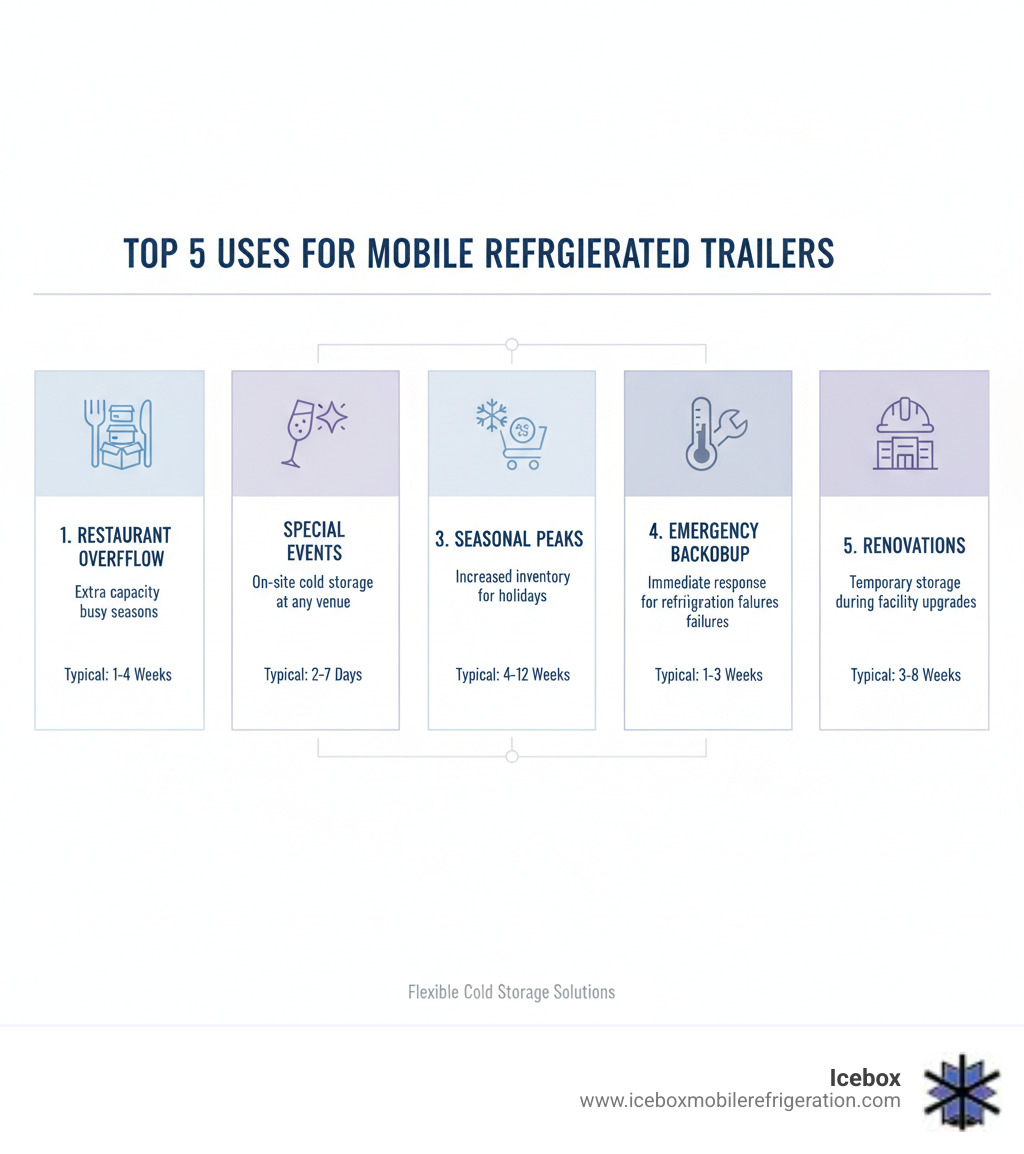 TOP 5 USES FOR MOBILE REFRGIERATED TRAILERS

1. RESTAURANT OVERFFLOW
Extra capacity busy seasons
Typical: 1-4 Weeks

SPECIAL EVENTS
On-site cold storage at any venue
Typical: 2-7 Days

3. SEASONAL PEAKS
Increased inventory for holidays
Typical: 4-12 Weeks

4. EMERGENCY BACKOBUP
Immediate response for refriigration falures failures
Typical: 1-3 Weeks

5. RENOVATIONS
Temporary storage during facility upgrades
Typical: 3-8 Weeks

Flexible Cold Storage Solutions

Icebox
www.iceboxmobilerefrigeration.com