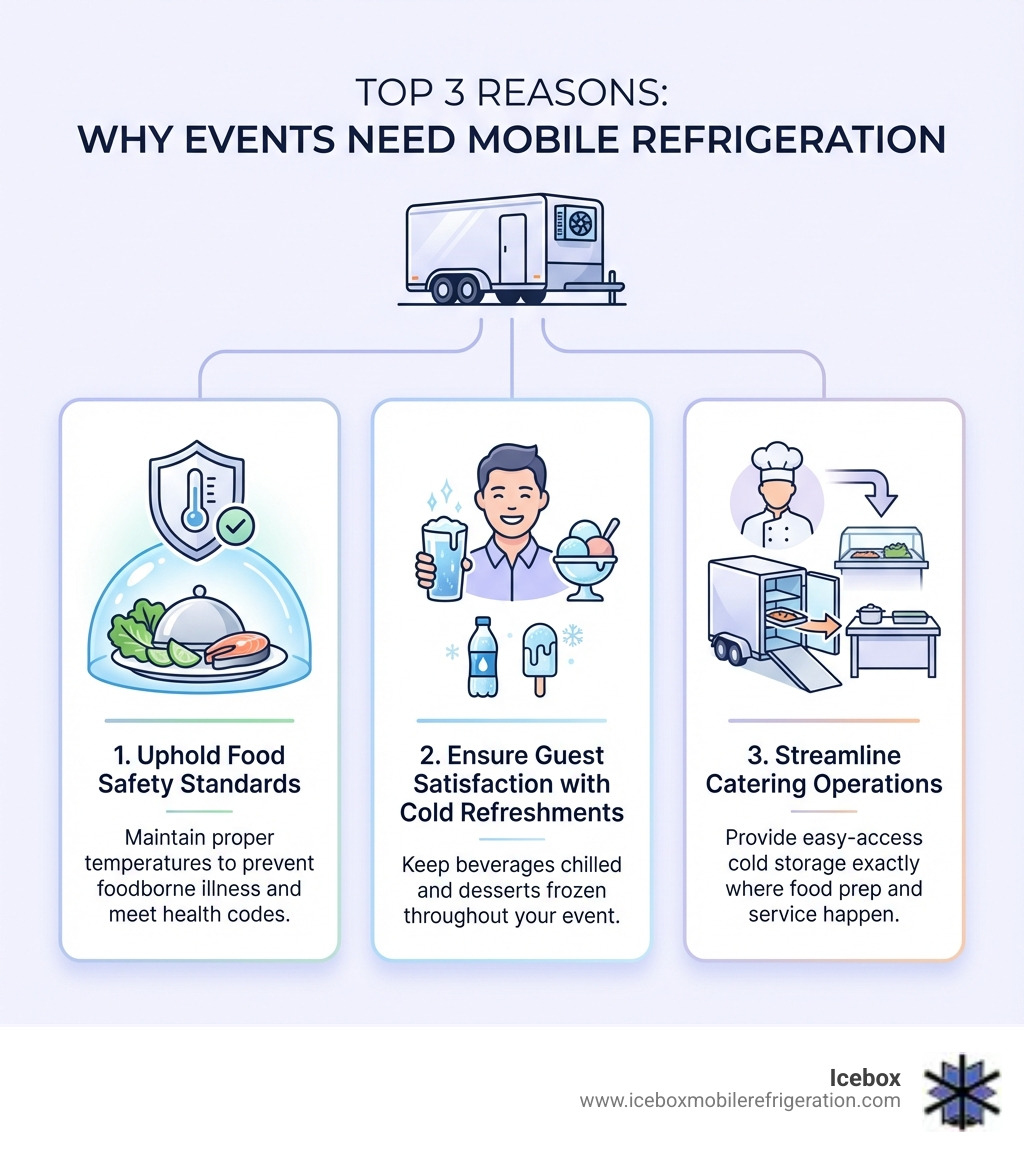 TOP 3 REASONS:
WHY EVENTS NEED MOBILE REFRIGERATION

1. Uphold Food Safety Standards

Maintain proper temperatures to prevent foodborne illness and meet health codes.

2. Ensure Guest Satisfaction with Cold Refreshments

Keep beverages chilled and desserts frozen throughout your event.

3. Streamline Catering Operations

Provide easy-access cold storage exactly where food prep and service happen.

Icebox
www.iceboxmobilerefrigeration.com