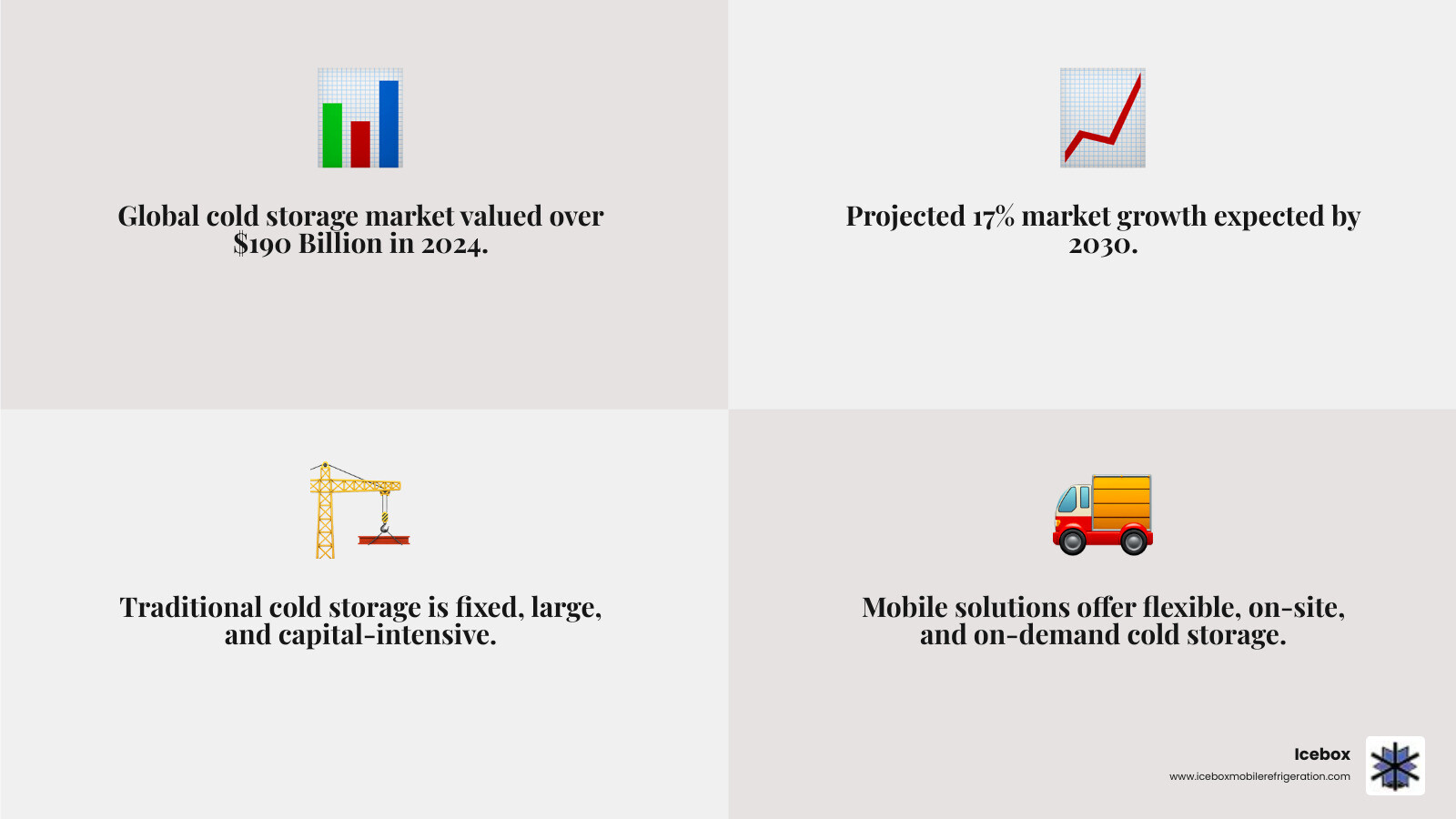 Global cold storage market valued over $190 Billion in 2024.

Projected 17% market growth expected by 2030.

Traditional cold storage is fixed, large, and capital-intensive.

Mobile solutions offer flexible, on-site, and on-demand cold storage.

Icebox
www.iceboxmobilerefrigeration.com