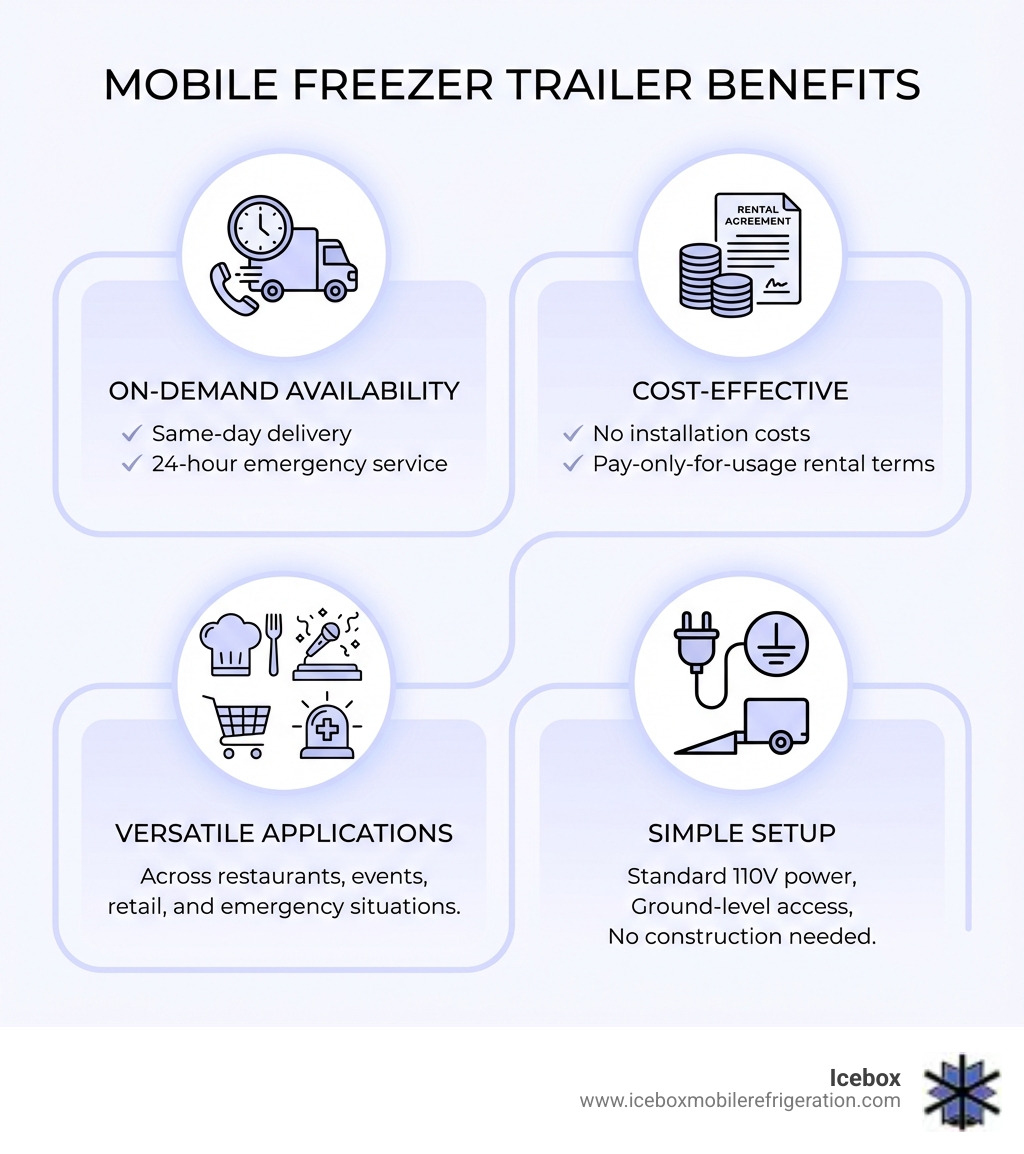 MOBILE FREEZER TRAILER BENEFITS

RENTAL ACREEMENT

ON-DEMAND AVAILABILITY
✓ Same-day delivery
✓ 24-hour emergency service

COST-EFFECTIVE
✓ No installation costs
✓ Pay-only-for-usage rental terms

VERSATILE APPLICATIONS
Across restaurants, events, retail, and emergency situations.

SIMPLE SETUP
Standard 110V power,
Ground-level access,
No construction needed.

Icebox
www.iceboxmobilerefrigeration.com