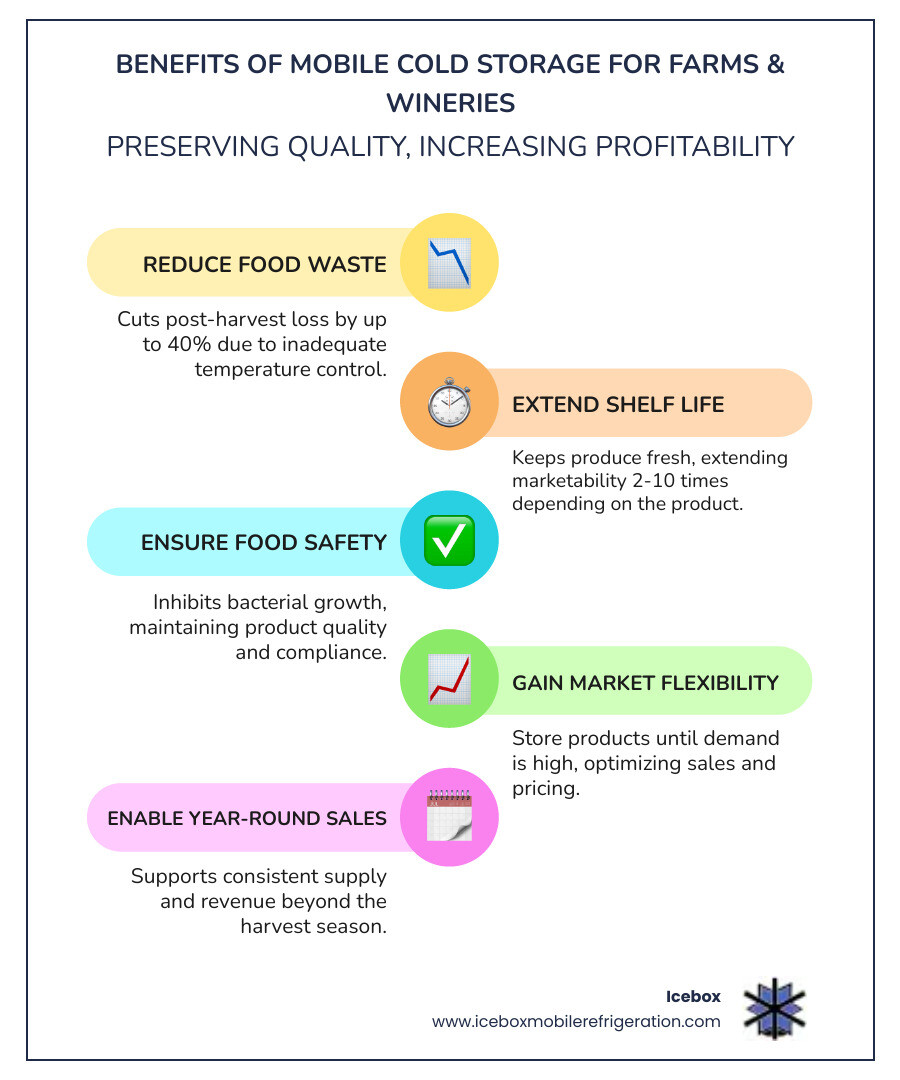 BENEFITS OF MOBILE COLD STORAGE FOR FARMS & WINERIES

PRESERVING QUALITY, INCREASING PROFITABILITY

REDUCE FOOD WASTE

Cuts post-harvest loss by up to 40% due to inadequate temperature control.

EXTEND SHELF LIFE

Keeps produce fresh, extending marketability 2-10 times depending on the product.

ENSURE FOOD SAFETY

Inhibits bacterial growth, maintaining product quality and compliance.

GAIN MARKET FLEXIBILITY

Store products until demand is high, optimizing sales and pricing.

ENABLE YEAR-ROUND SALES

Supports consistent supply and revenue beyond the harvest season.

Icebox
www.iceboxmobilerefrigeration.com