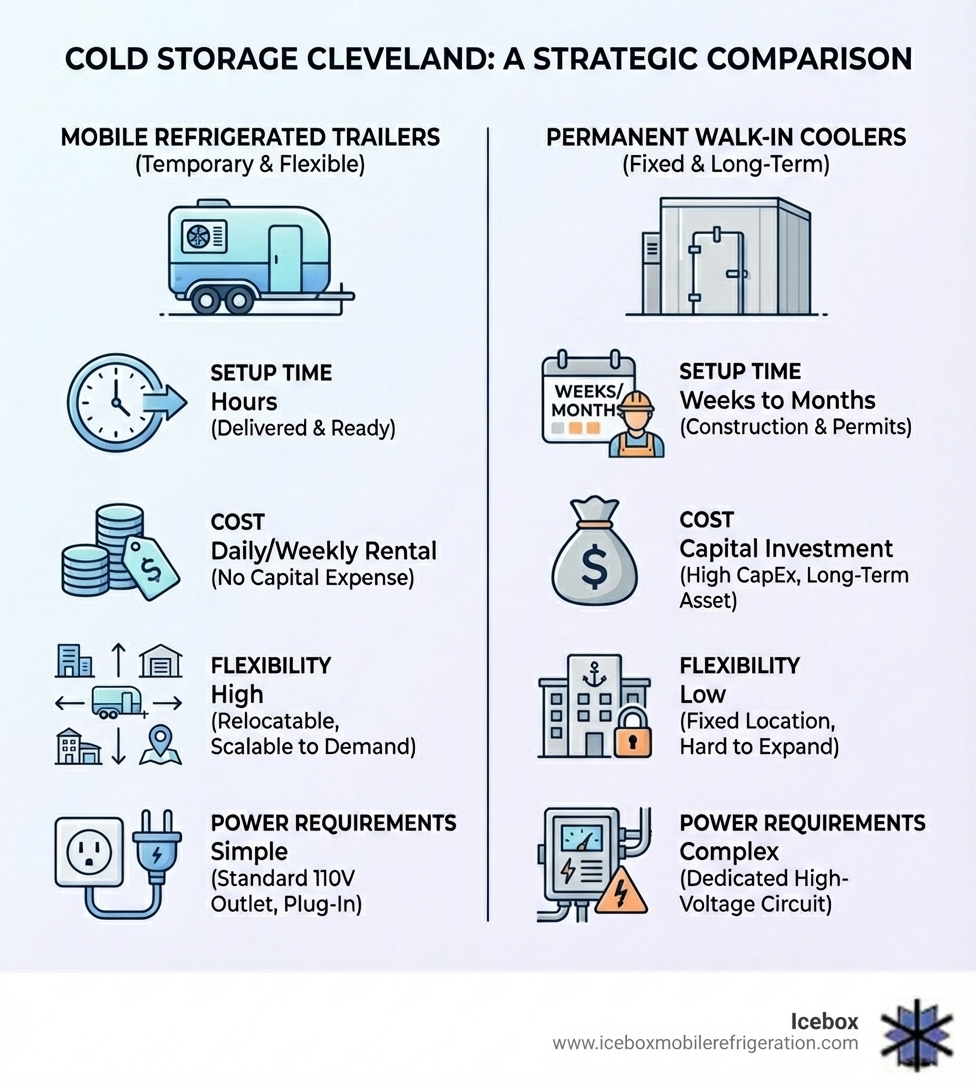 COLD STORAGE CLEVELAND: A STRATEGIC COMPARISON

MOBILE REFRIGERATED TRAILERS
(Temporary & Flexible)

SETUP TIME
Hours
(Delivered & Ready)

$
COST
Daily/Weekly Rental
(No Capital Expense)

FLEXIBILITY
High
(Relocatable, Scalable to Demand)

POWER REQUIREMENTS
Simple
(Standard 110V Outlet, Plug-In)

PERMANENT WALK-IN COOLERS
(Fixed & Long-Term)

WEEKS/ MONTH
SETUP TIME
Weeks to Months
(Construction & Permits)

$
COST
Capital Investment
(High CapEx, Long-Term Asset)

FLEXIBILITY
Low
(Fixed Location, Hard to Expand)

POWER REQUIREMENTS
Complex
(Dedicated High-Voltage Circuit)

Icebox
www.iceboxmobilerefrigeration.com