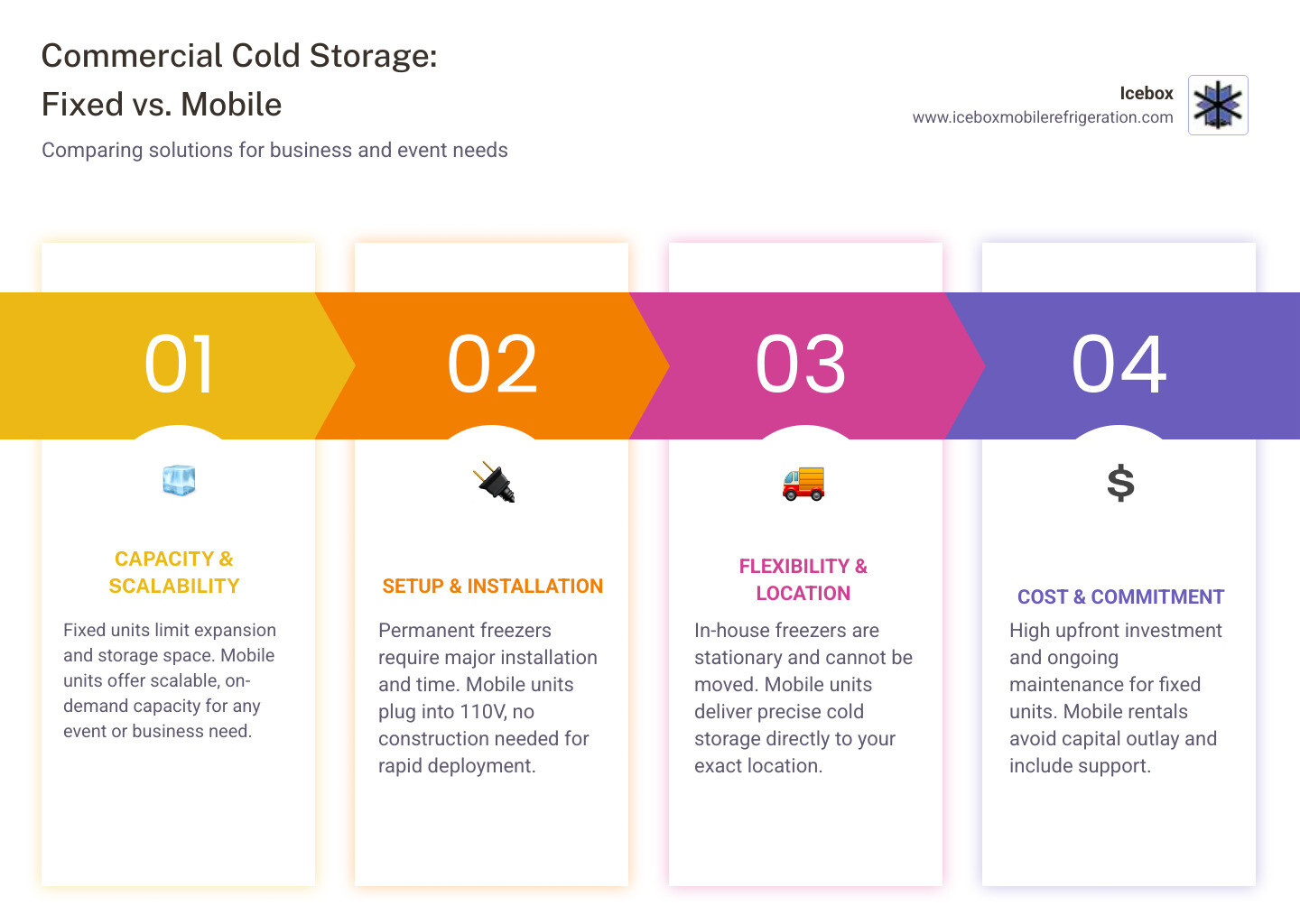 Commercial Cold Storage:
Fixed vs. Mobile

Comparing solutions for business and event needs

Icebox
www.iceboxmobilerefrigeration.com

01

CAPACITY & SCALABILITY

Fixed units limit expansion and storage space. Mobile units offer scalable, on-demand capacity for any event or business need.

02

SETUP & INSTALLATION

Permanent freezers require major installation and time. Mobile units plug into 110V, no construction needed for rapid deployment.

03

FLEXIBILITY & LOCATION

In-house freezers are stationary and cannot be moved. Mobile units deliver precise cold storage directly to your exact location.

04

$

COST & COMMITMENT

High upfront investment and ongoing maintenance for fixed units. Mobile rentals avoid capital outlay and include support.