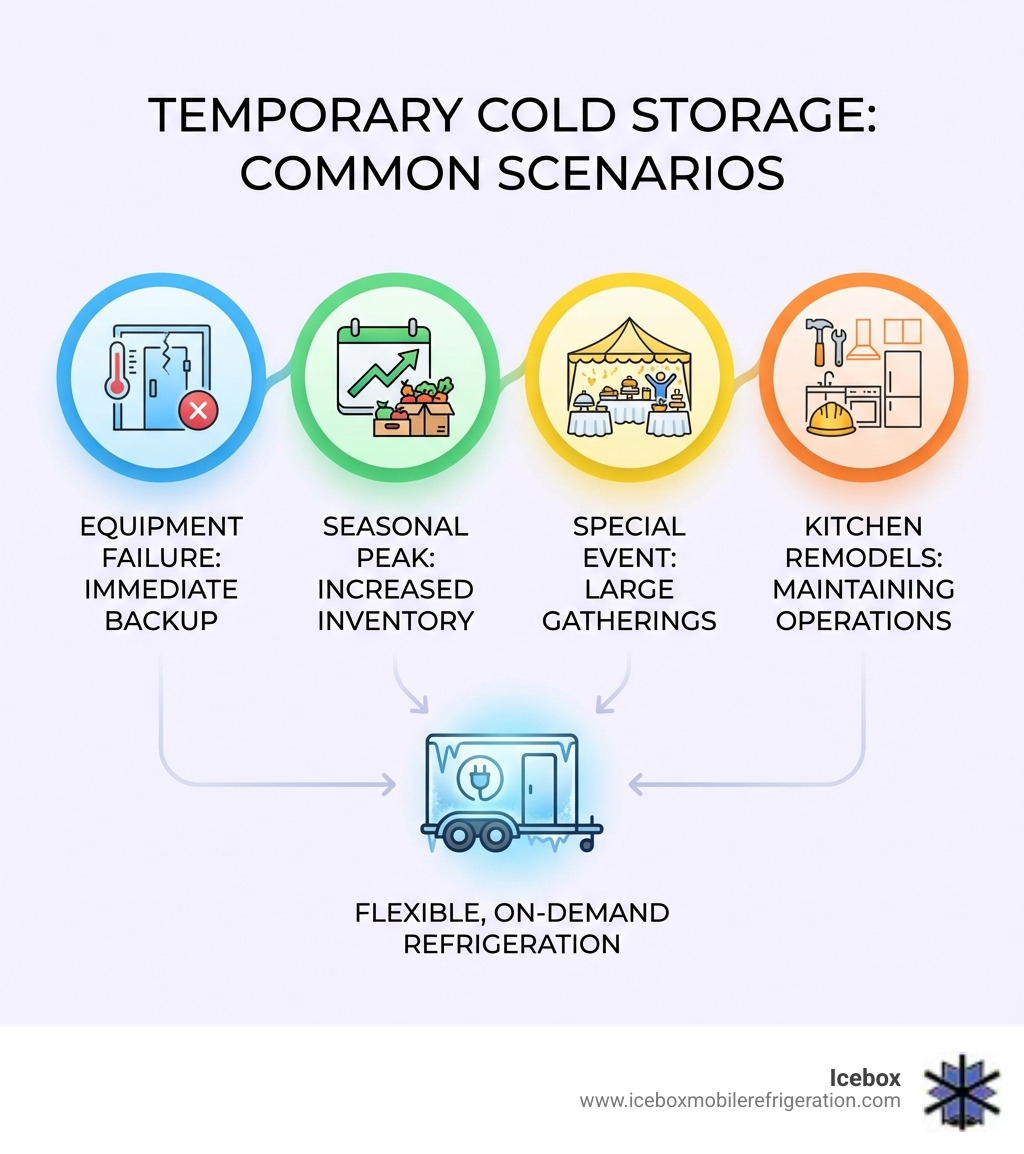 TEMPORARY COLD STORAGE: COMMON SCENARIOS

EQUIPMENT FAILURE: IMMEDIATE BACKUP

SEASONAL PEAK: INCREASED INVENTORY

SPECIAL EVENT: LARGE GATHERINGS

KITCHEN REMODELS: MAINTAINING OPERATIONS

FLEXIBLE, ON-DEMAND REFRIGERATION

Icebox
www.iceboxmobilerefrigeration.com