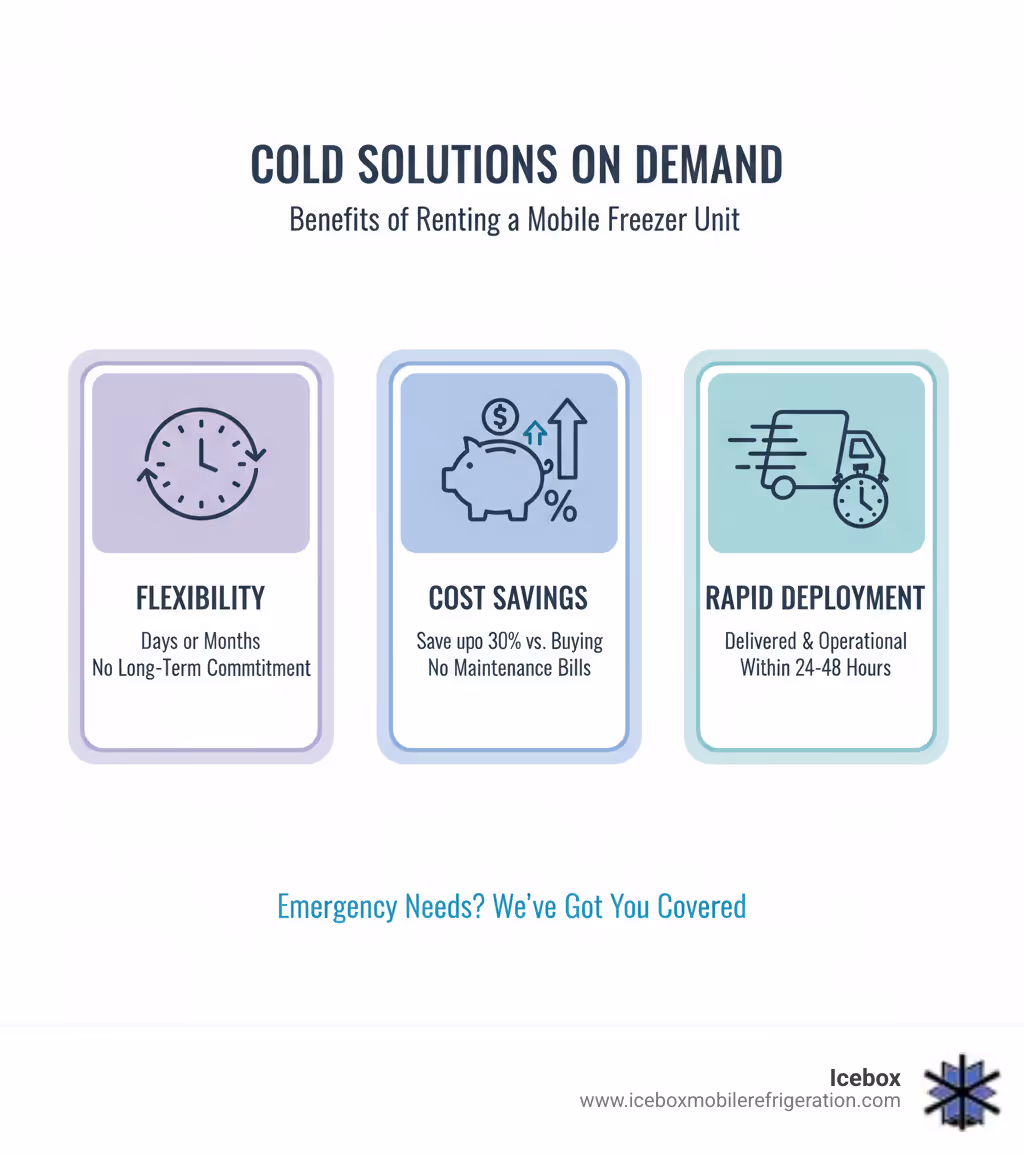 COLD SOLUTIONS ON DEMAND
Benefits of Renting a Mobile Freezer Unit

$ %

FLEXIBILITY
Days or Months
No Long-Term Commtitment

COST SAVINGS
Save upo 30% vs. Buying
No Maintenance Bills

RAPID DEPLOYMENT
Delivered & Operational
Within 24-48 Hours

Emergency Needs? We've Got You Covered

Icebox
www.iceboxmobilerefrigeration.com