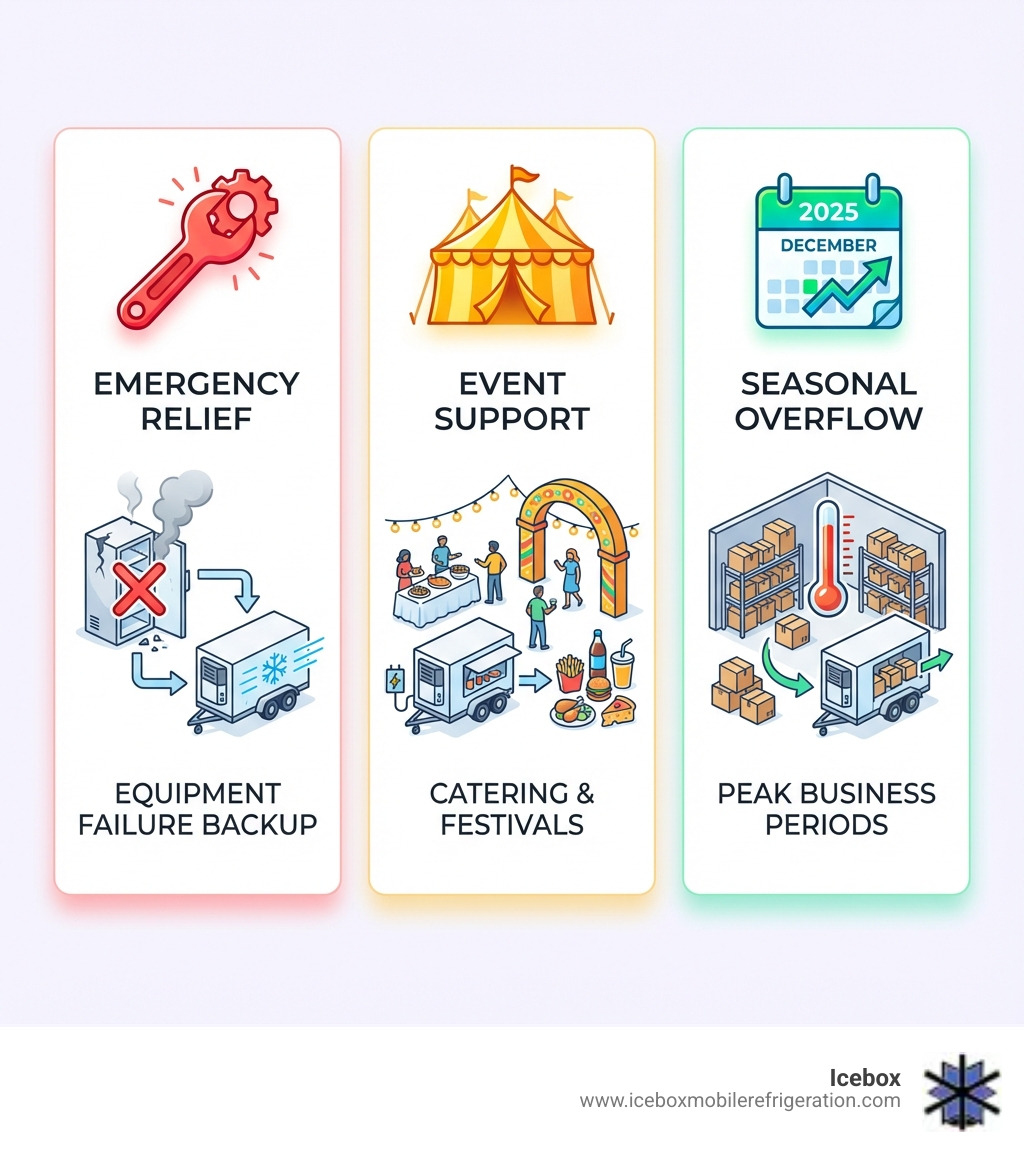 EMERGENCY RELIEF

EQUIPMENT FAILURE BACKUP

EVENT SUPPORT

CATERING & FESTIVALS

2025
DECEMBER

SEASONAL OVERFLOW

PEAK BUSINESS PERIODS

Icebox
www.iceboxmobilerefrigeration.com