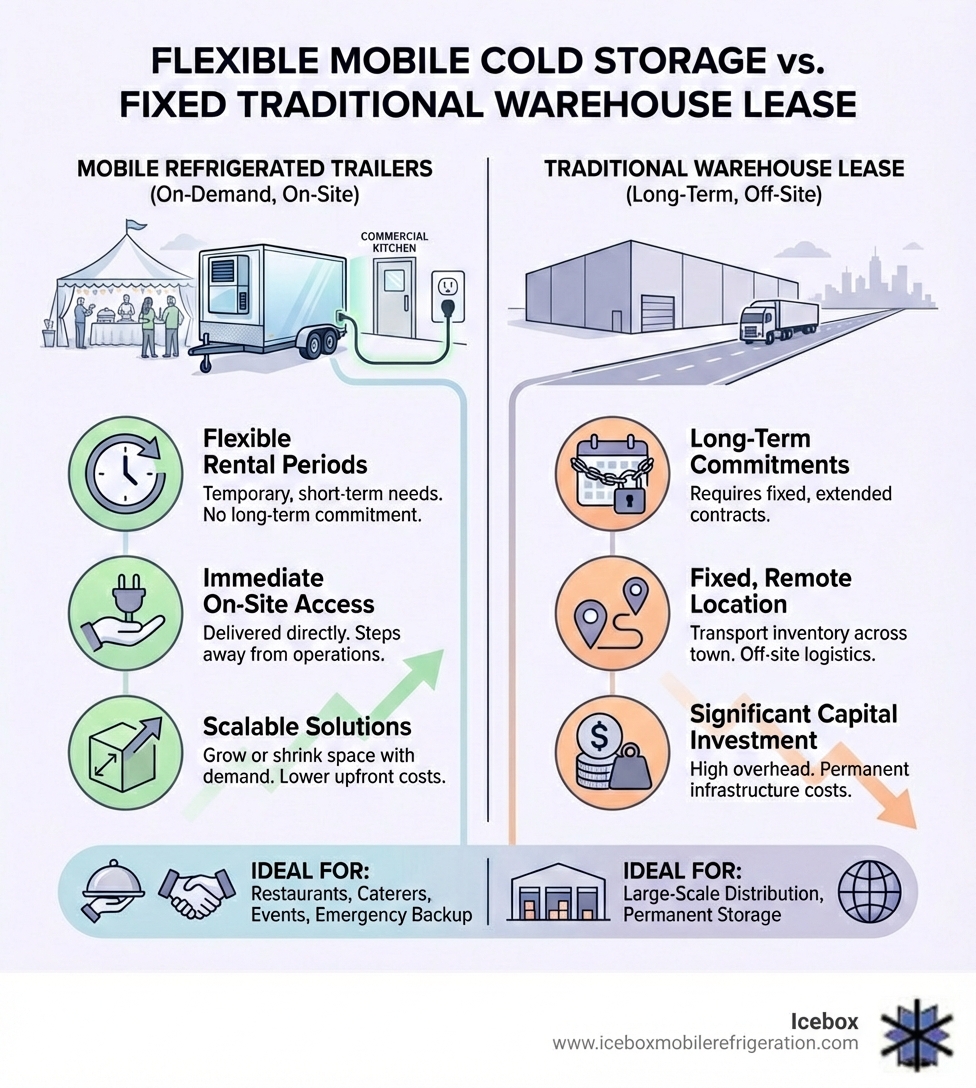 FLEXIBLE MOBILE COLD STORAGE vs. FIXED TRADITIONAL WAREHOUSE LEASE

MOBILE REFRIGERATED TRAILERS
(On-Demand, On-Site)

COMMERCIAL KITCHEN

Flexible Rental Periods
Temporary, short-term needs. No long-term commitment.

Immediate On-Site Access
Delivered directly. Steps away from operations.

Scalable Solutions
Grow or shrink space with demand. Lower upfront costs.

IDEAL FOR:
Restaurants, Caterers, Events, Emergency Backup

TRADITIONAL WAREHOUSE LEASE
(Long-Term, Off-Site)

Long-Term Commitments
Requires fixed, extended contracts.

Fixed, Remote Location
Transport inventory across town. Off-site logistics.

Significant Capital Investment
High overhead. Permanent infrastructure costs.

IDEAL FOR:
Large-Scale Distribution, Permanent Storage

Icebox
www.iceboxmobilerefrigeration.com