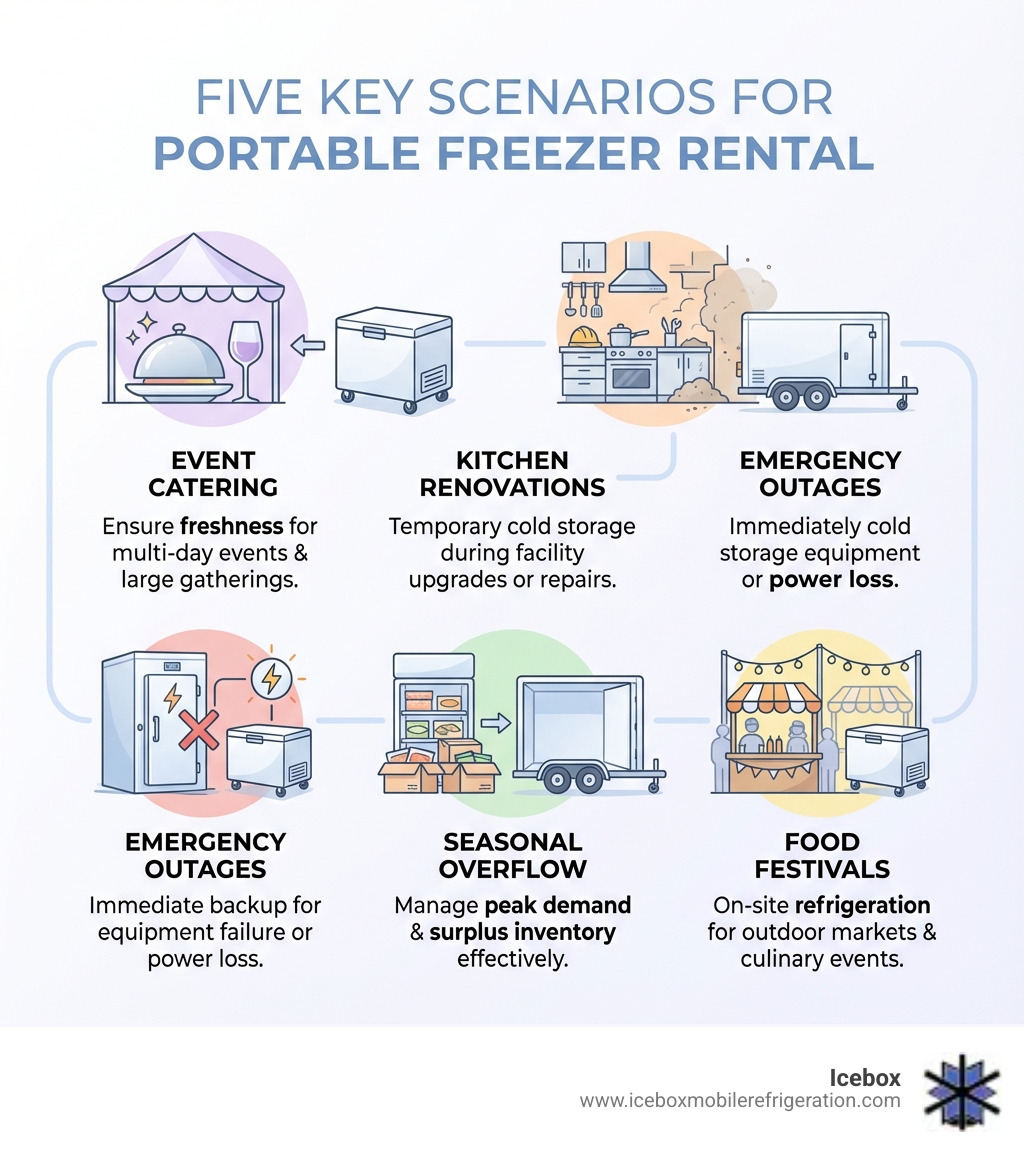 FIVE KEY SCENARIOS FOR
PORTABLE FREEZER RENTAL

EVENT CATERING

Ensure freshness for multi-day events & large gatherings.

KITCHEN RENOVATIONS

Temporary cold storage during facility upgrades or repairs.

EMERGENCY OUTAGES

Immediately cold storage equipment or power loss.

EMERGENCY OUTAGES

Immediate backup for equipment failure or power loss.

SEASONAL OVERFLOW

Manage peak demand & surplus inventory effectively.

FOOD FESTIVALS

On-site refrigeration for outdoor markets & culinary events.

Icebox
www.iceboxmobilerefrigeration.com