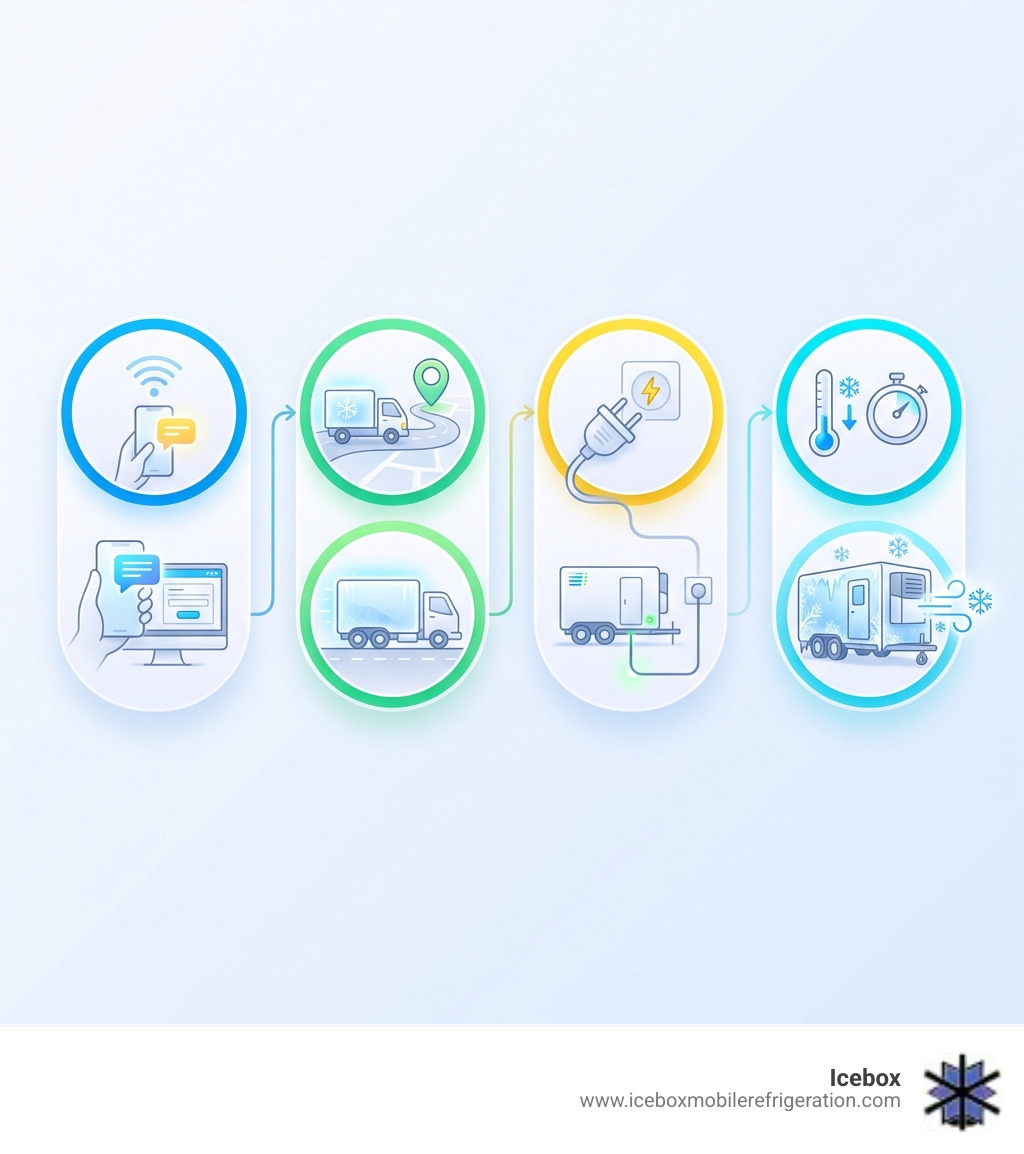 Icebox
www.iceboxmobilerefrigeration.com