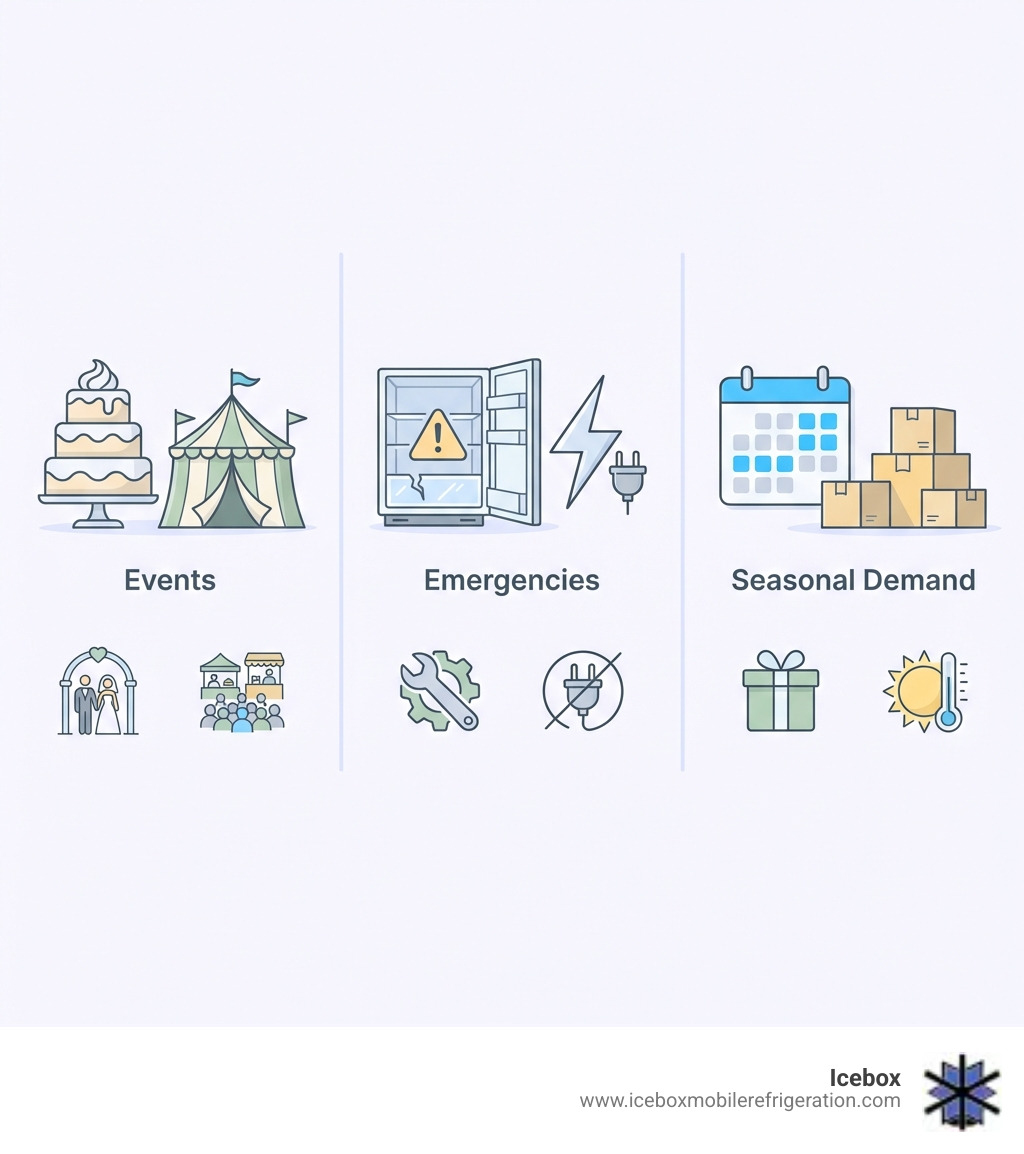 Events

Emergencies

Seasonal Demand

Icebox
www.iceboxmobilerefrigeration.com