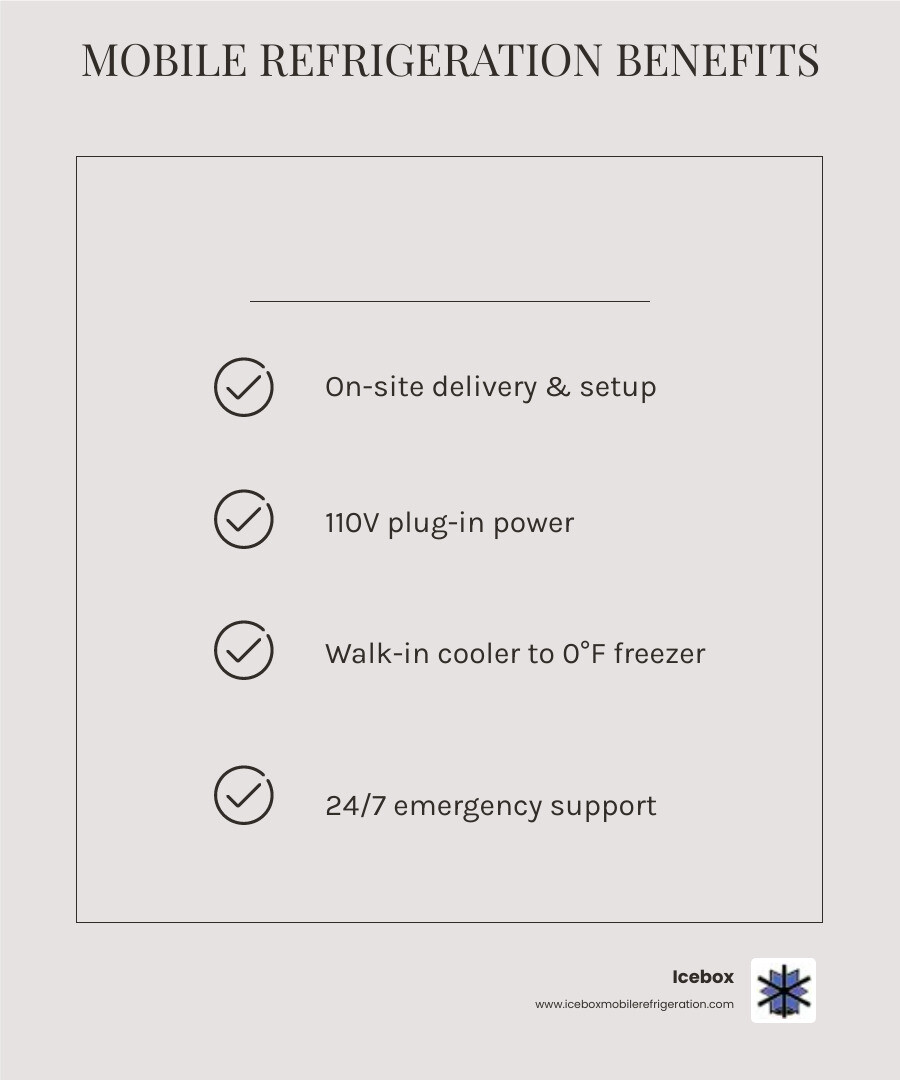 MOBILE REFRIGERATION BENEFITS

On-site delivery & setup

110V plug-in power

Walk-in cooler to 0°F freezer

24/7 emergency support

Icebox
www.iceboxmobilerefrigeration.com