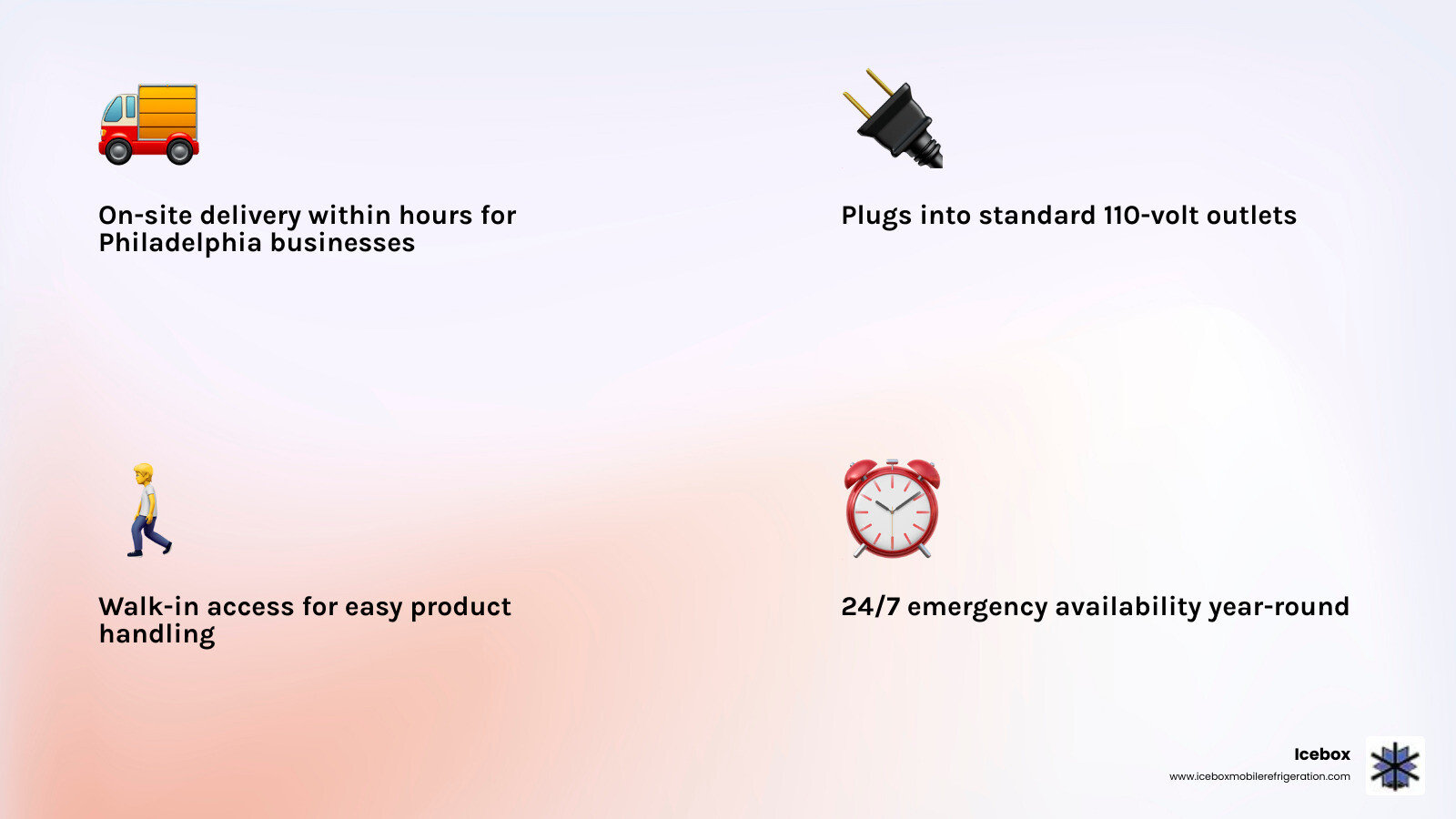 On-site delivery within hours for Philadelphia businesses

Plugs into standard 110-volt outlets

Walk-in access for easy product handling

24/7 emergency availability year-round

Icebox
www.iceboxmobilerefrigeration.com